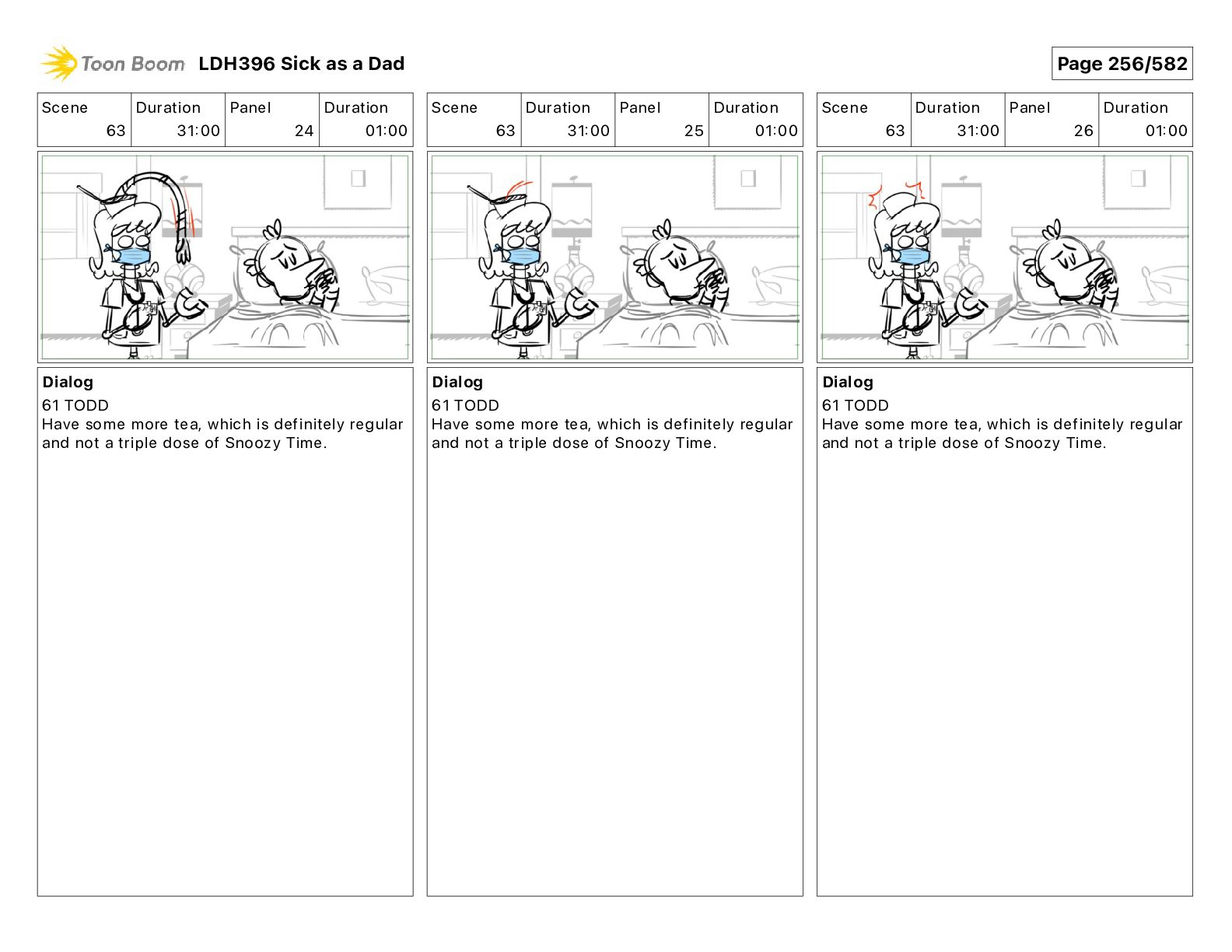 Toon Boom LDH396 Sick as a Dad

Page 256/582

| Scene | Duration | Panel | Duration |
|---|---|---|---|
| 63 | 31:00 | 24 | 01:00 |

Dialog
61 TODD
Have some more tea, which is definitely regular and not a triple dose of Snoozy Time.

| Scene | Duration | Panel | Duration |
|---|---|---|---|
| 63 | 31:00 | 25 | 01:00 |

Dialog
61 TODD
Have some more tea, which is definitely regular and not a triple dose of Snoozy Time.

| Scene | Duration | Panel | Duration |
|---|---|---|---|
| 63 | 31:00 | 26 | 01:00 |

Dialog
61 TODD
Have some more tea, which is definitely regular and not a triple dose of Snoozy Time.