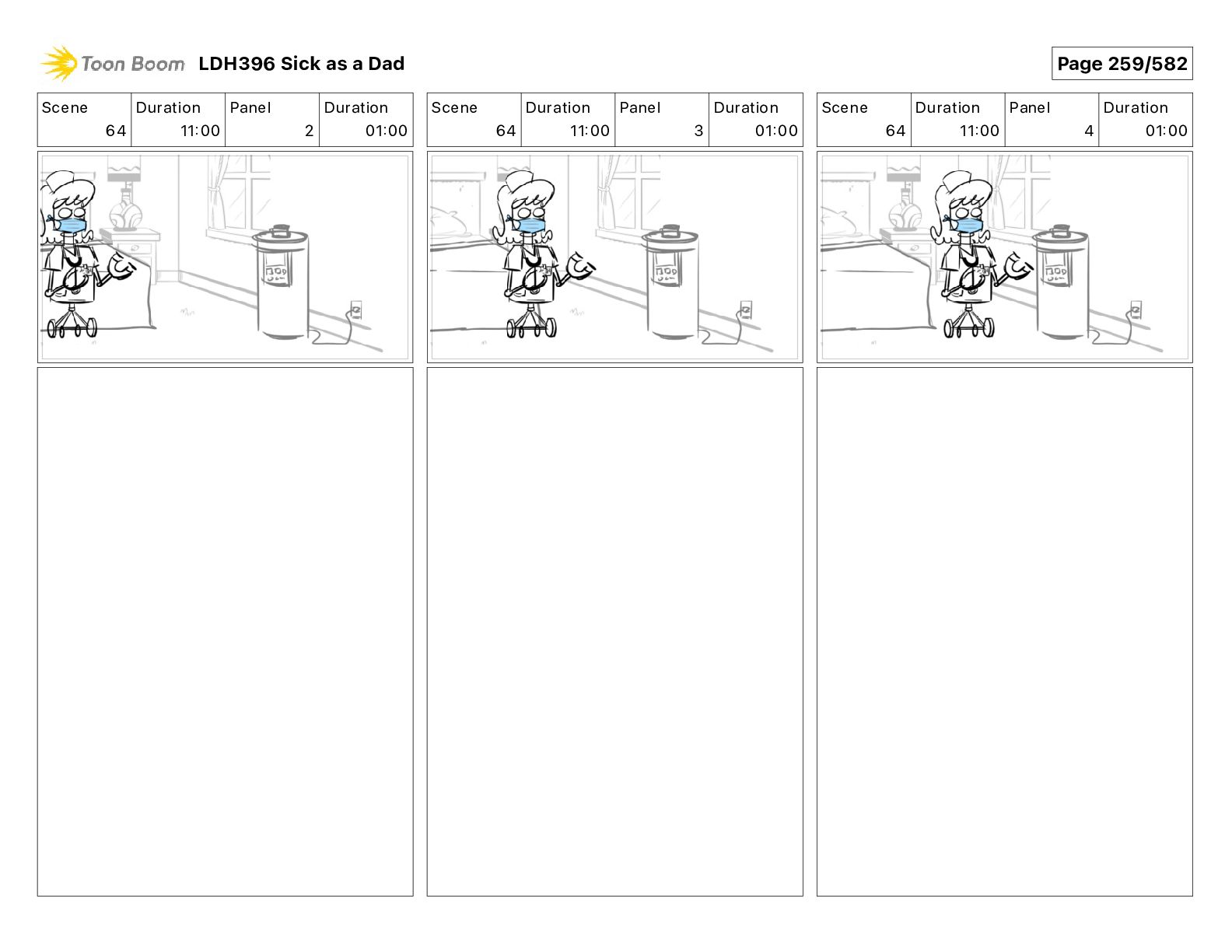 Toon Boom LDH396 Sick as a Dad

Page 259/582

| Scene | Duration | Panel | Duration |
|---|---|---|---|
| 64 | 11:00 | 2 | 01:00 |

| Scene | Duration | Panel | Duration |
|---|---|---|---|
| 64 | 11:00 | 3 | 01:00 |

| Scene | Duration | Panel | Duration |
|---|---|---|---|
| 64 | 11:00 | 4 | 01:00 |