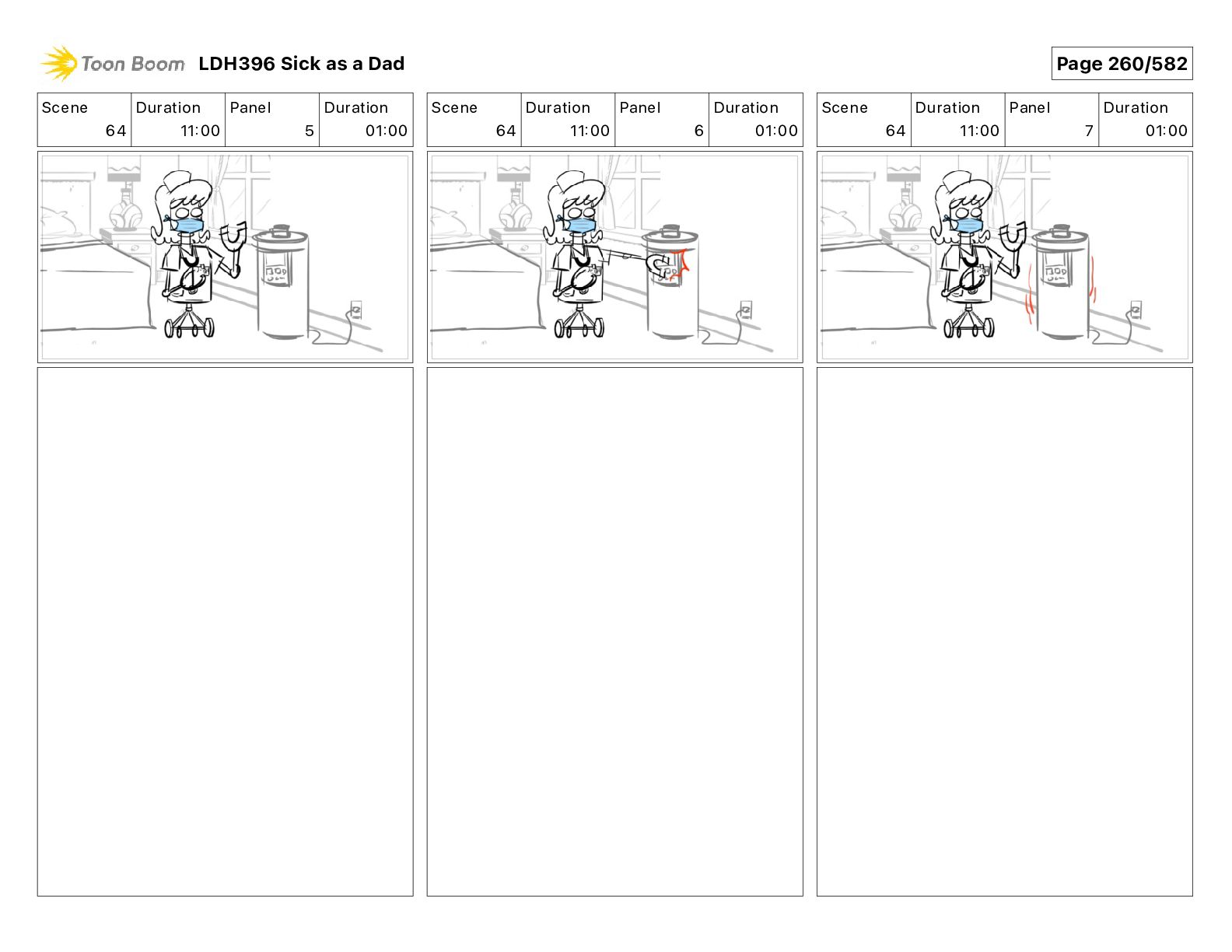 Toon Boom LDH396 Sick as a Dad

Page 260/582

| Scene | Duration | Panel | Duration |
|---|---|---|---|
| 64 | 11:00 | 5 | 01:00 |

| Scene | Duration | Panel | Duration |
|---|---|---|---|
| 64 | 11:00 | 6 | 01:00 |

| Scene | Duration | Panel | Duration |
|---|---|---|---|
| 64 | 11:00 | 7 | 01:00 |