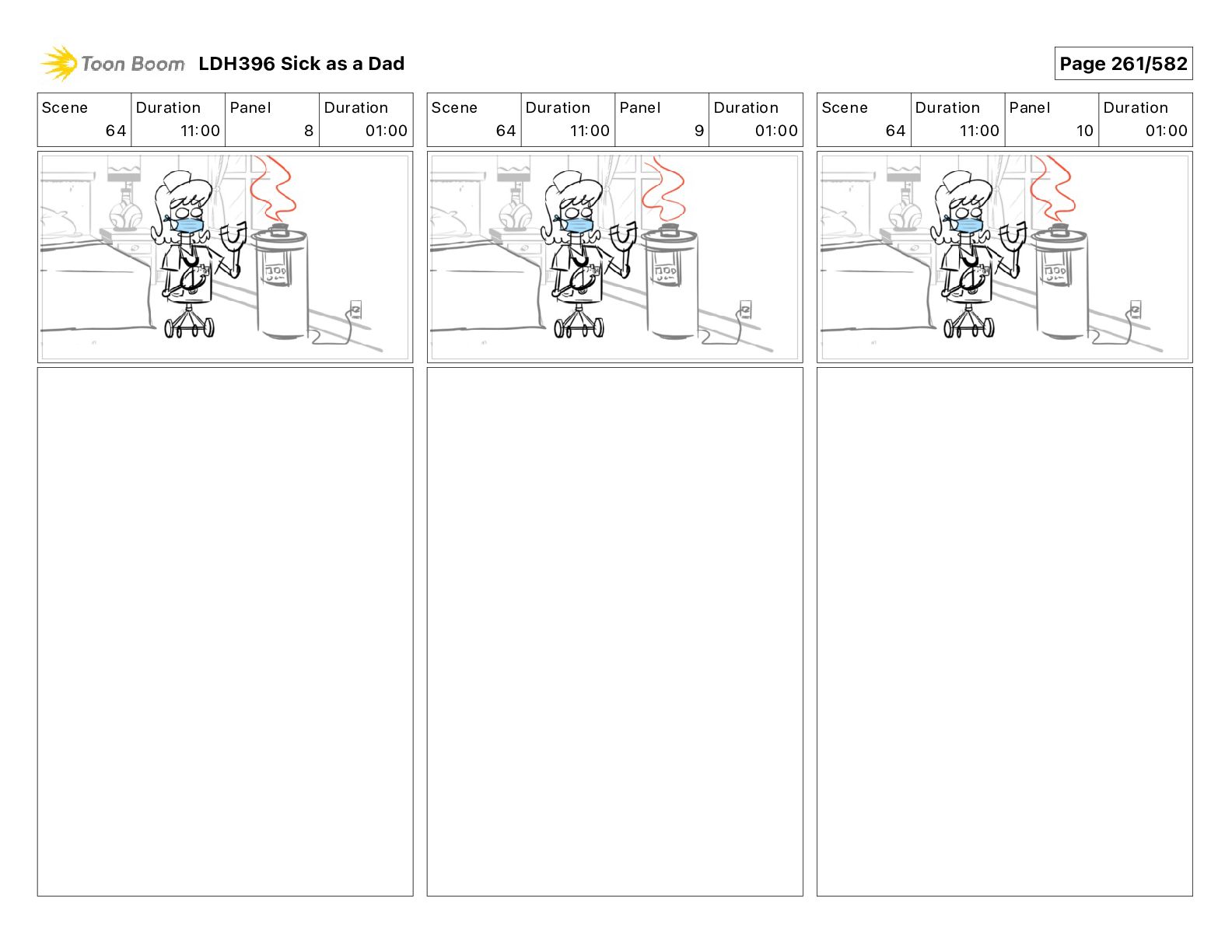 Toon Boom LDH396 Sick as a Dad

Page 261/582

| Scene | Duration | Panel | Duration |
|---|---|---|---|
| 64 | 11:00 | 8 | 01:00 |

| Scene | Duration | Panel | Duration |
|---|---|---|---|
| 64 | 11:00 | 9 | 01:00 |

| Scene | Duration | Panel | Duration |
|---|---|---|---|
| 64 | 11:00 | 10 | 01:00 |