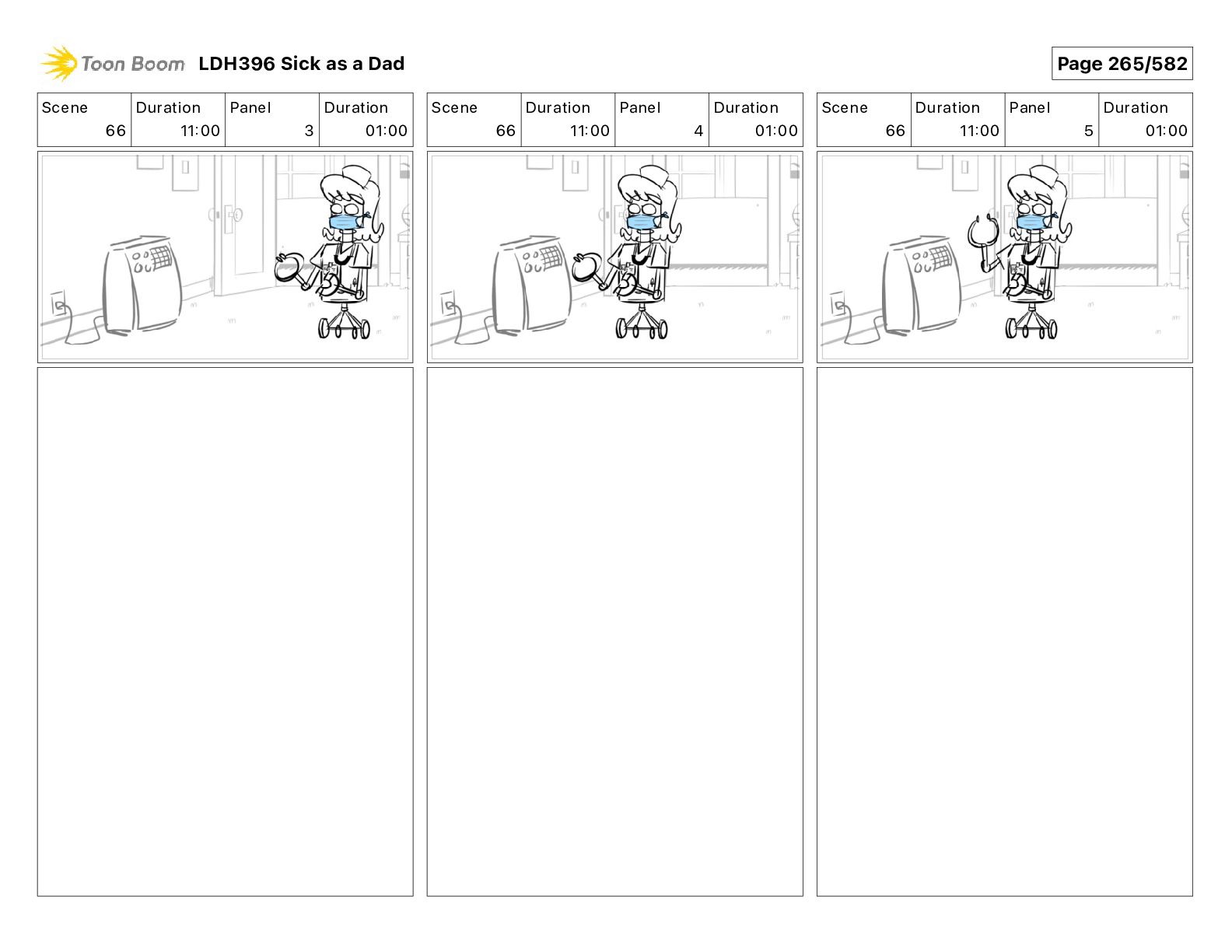 Toon Boom LDH396 Sick as a Dad

Page 265/582

| Scene | Duration | Panel | Duration |
|---|---|---|---|
| 66 | 11:00 | 3 | 01:00 |

| Scene | Duration | Panel | Duration |
|---|---|---|---|
| 66 | 11:00 | 4 | 01:00 |

| Scene | Duration | Panel | Duration |
|---|---|---|---|
| 66 | 11:00 | 5 | 01:00 |