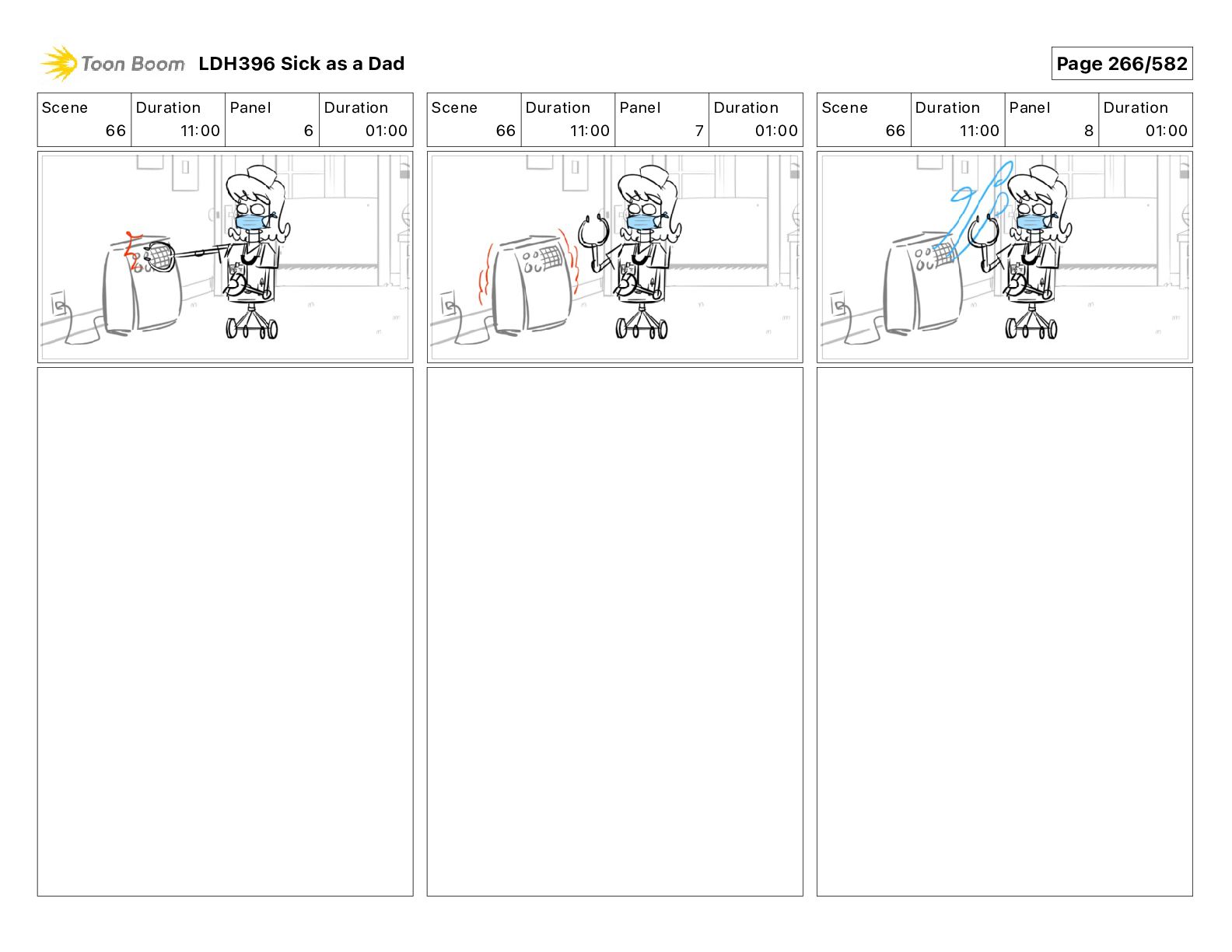 Toon Boom LDH396 Sick as a Dad

Page 266/582

| Scene | Duration | Panel | Duration |
|---|---|---|---|
| 66 | 11:00 | 6 | 01:00 |

| Scene | Duration | Panel | Duration |
|---|---|---|---|
| 66 | 11:00 | 7 | 01:00 |

| Scene | Duration | Panel | Duration |
|---|---|---|---|
| 66 | 11:00 | 8 | 01:00 |