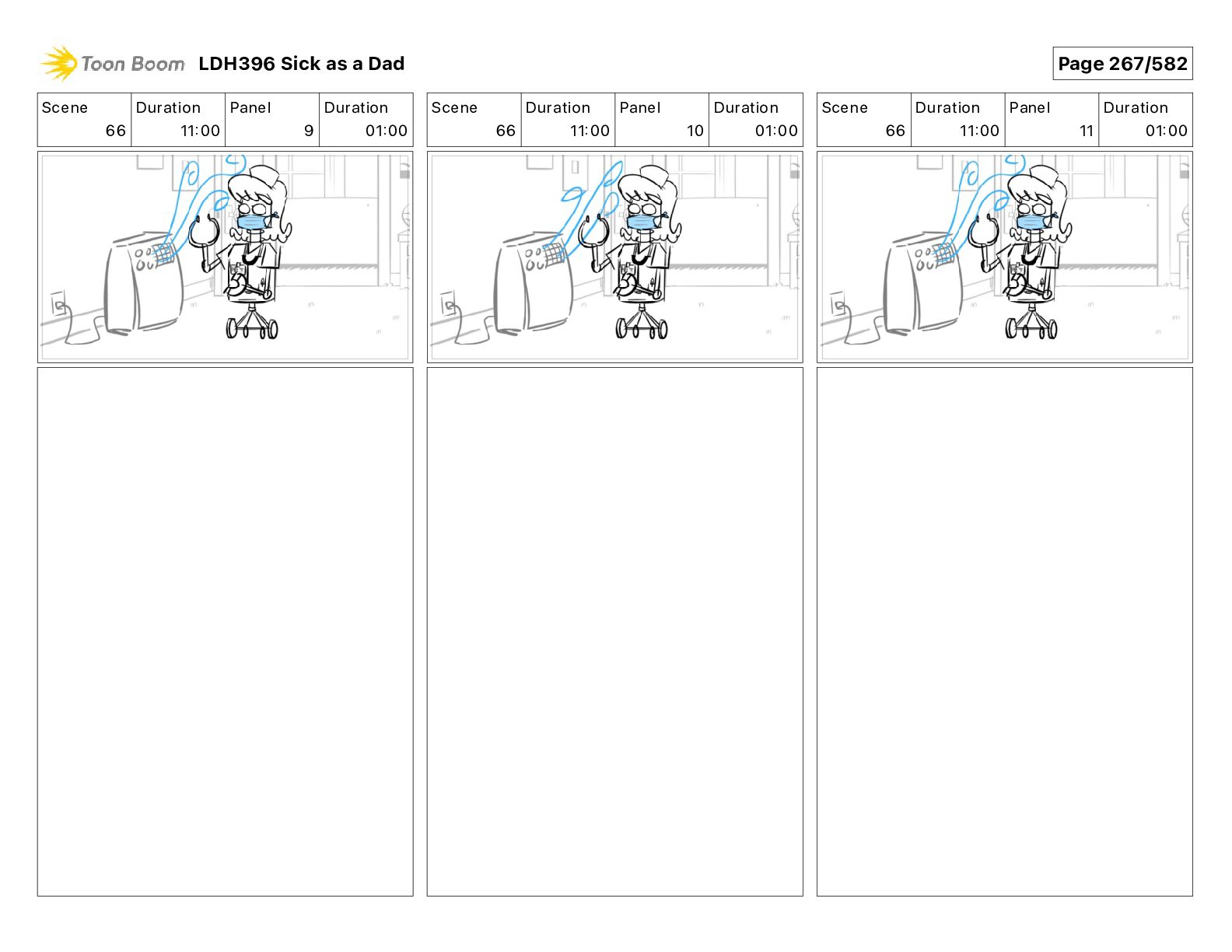 Toon Boom LDH396 Sick as a Dad

Page 267/582

| Scene | Duration | Panel | Duration |
|---|---|---|---|
| 66 | 11:00 | 9 | 01:00 |

| Scene | Duration | Panel | Duration |
|---|---|---|---|
| 66 | 11:00 | 10 | 01:00 |

| Scene | Duration | Panel | Duration |
|---|---|---|---|
| 66 | 11:00 | 11 | 01:00 |