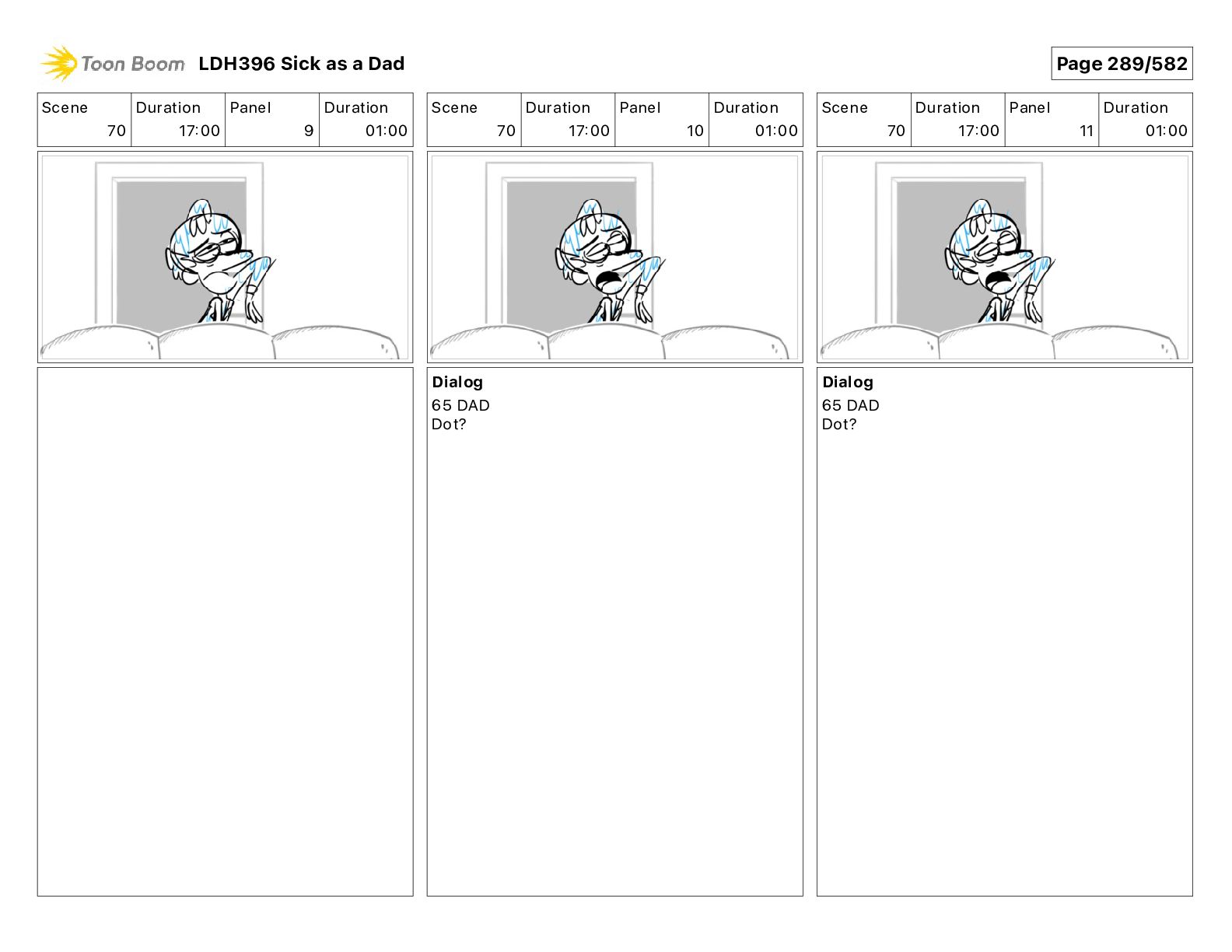 Toon Boom LDH396 Sick as a Dad

Page 289/582

| Scene | Duration | Panel | Duration |
|---|---|---|---|
| 70 | 17:00 | 9 | 01:00 |

| Scene | Duration | Panel | Duration |
|---|---|---|---|
| 70 | 17:00 | 10 | 01:00 |

Dialog
65 DAD
Dot?

| Scene | Duration | Panel | Duration |
|---|---|---|---|
| 70 | 17:00 | 11 | 01:00 |

Dialog
65 DAD
Dot?