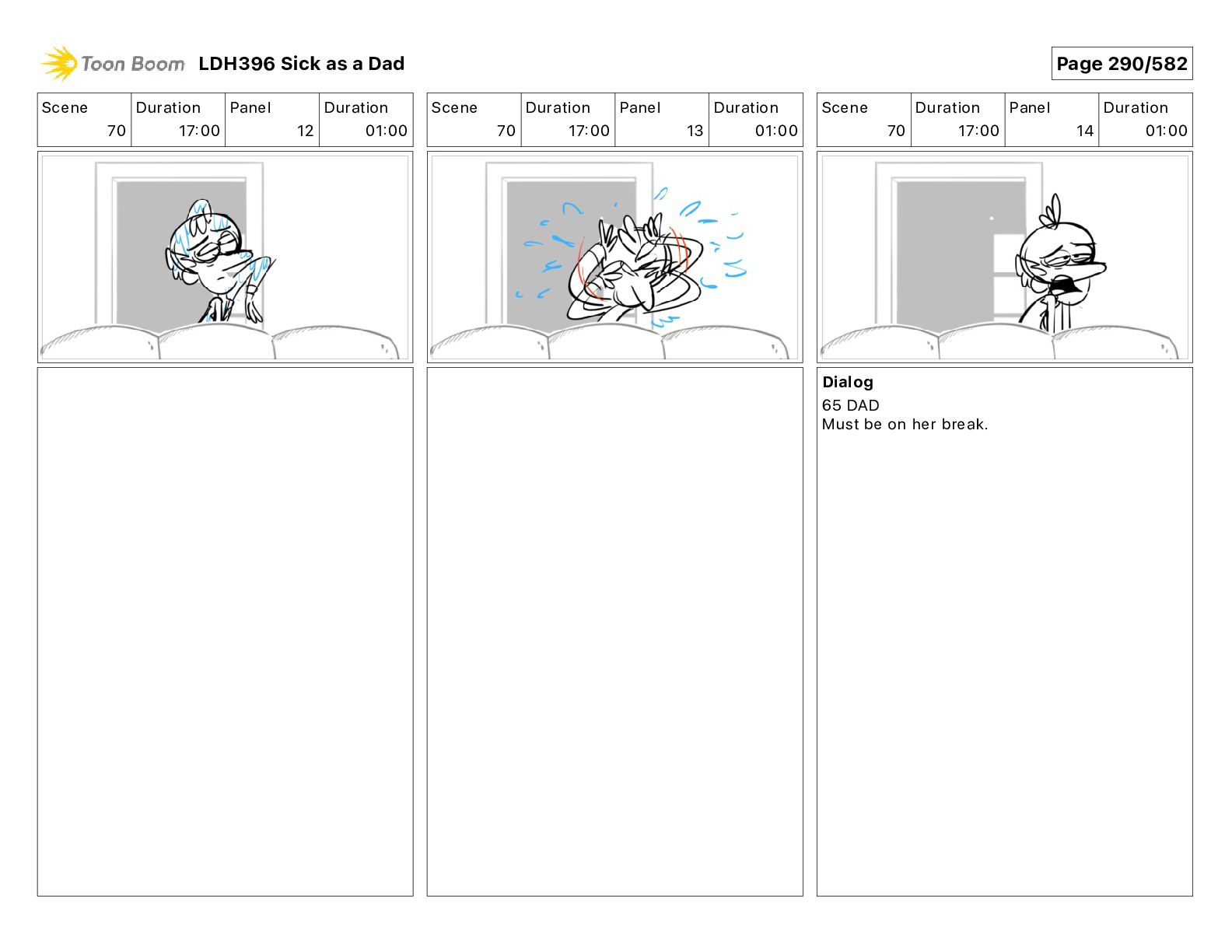 Toon Boom LDH396 Sick as a Dad

Page 290/582

| Scene | Duration | Panel | Duration |
|---|---|---|---|
| 70 | 17:00 | 12 | 01:00 |

| Scene | Duration | Panel | Duration |
|---|---|---|---|
| 70 | 17:00 | 13 | 01:00 |

| Scene | Duration | Panel | Duration |
|---|---|---|---|
| 70 | 17:00 | 14 | 01:00 |

Dialog
65 DAD
Must be on her break.