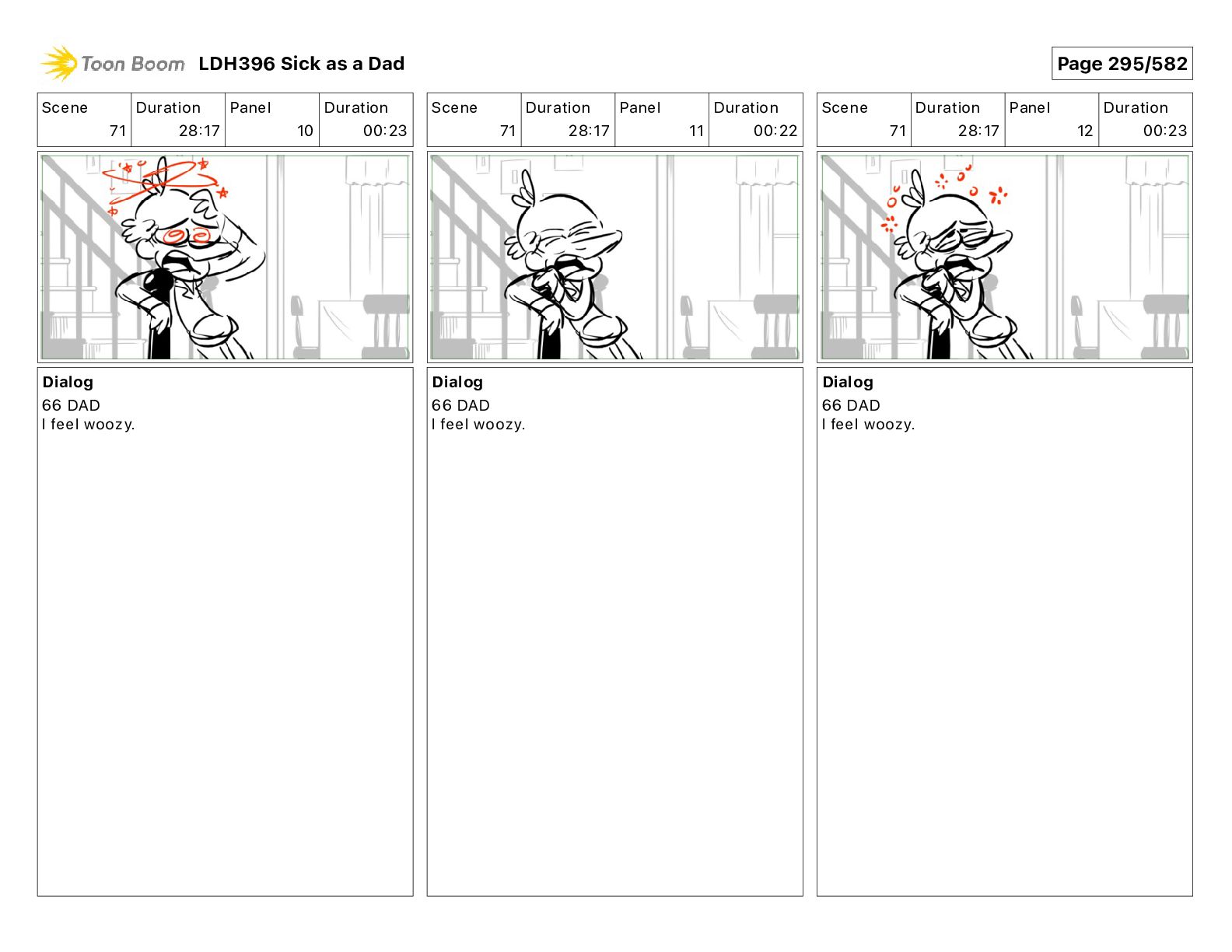 Toon Boom LDH396 Sick as a Dad

Page 295/582

| Scene | Duration | Panel | Duration |
|---|---|---|---|
| 71 | 28:17 | 10 | 00:23 |

Dialog
66 DAD
I feel woozy.

| Scene | Duration | Panel | Duration |
|---|---|---|---|
| 71 | 28:17 | 11 | 00:22 |

Dialog
66 DAD
I feel woozy.

| Scene | Duration | Panel | Duration |
|---|---|---|---|
| 71 | 28:17 | 12 | 00:23 |

Dialog
66 DAD
I feel woozy.