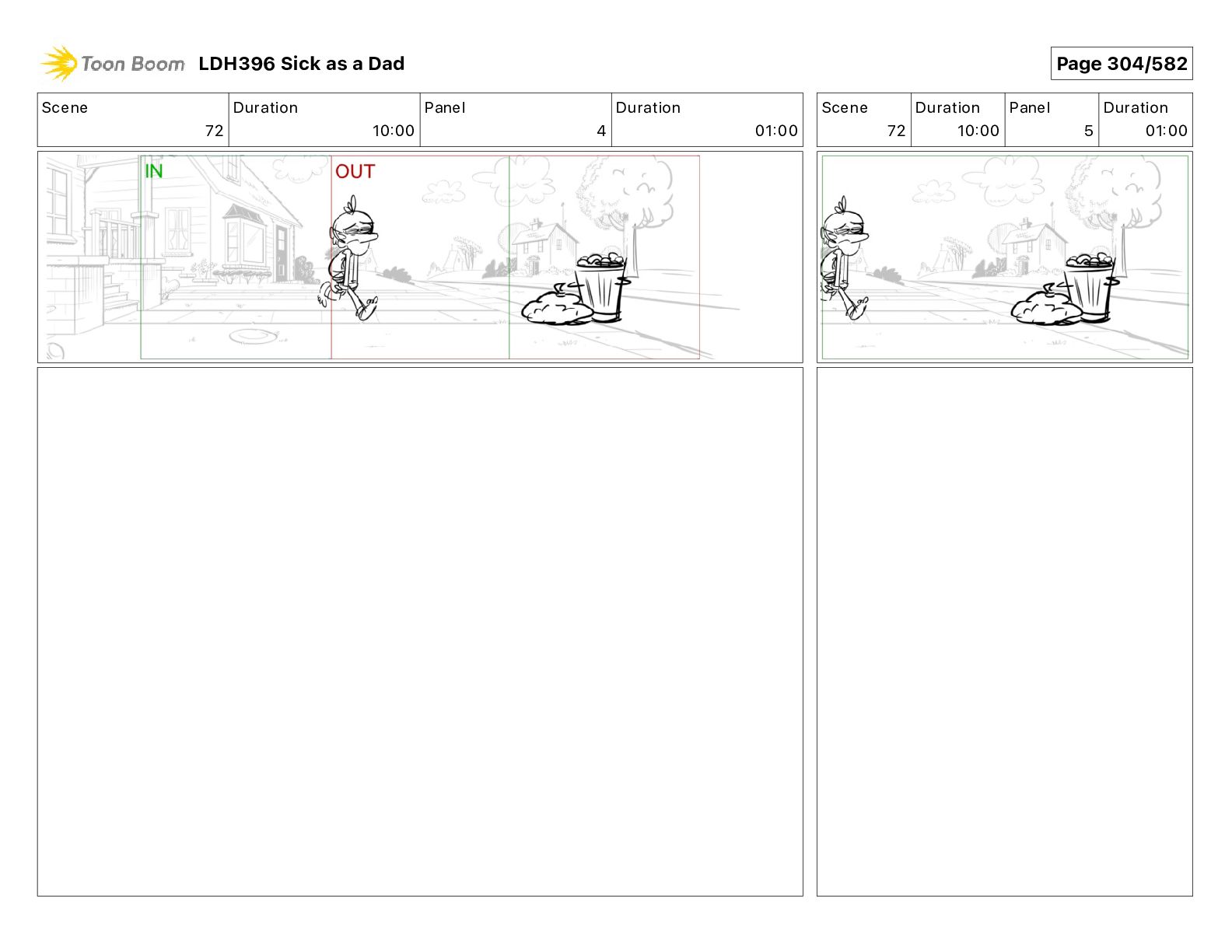 Toon Boom LDH396 Sick as a Dad

Page 304/582

| Scene | Duration | Panel | Duration |
|---|---|---|---|
| 72 | 10:00 | 4 | 01:00 |

IN
OUT

| Scene | Duration | Panel | Duration |
|---|---|---|---|
| 72 | 10:00 | 5 | 01:00 |