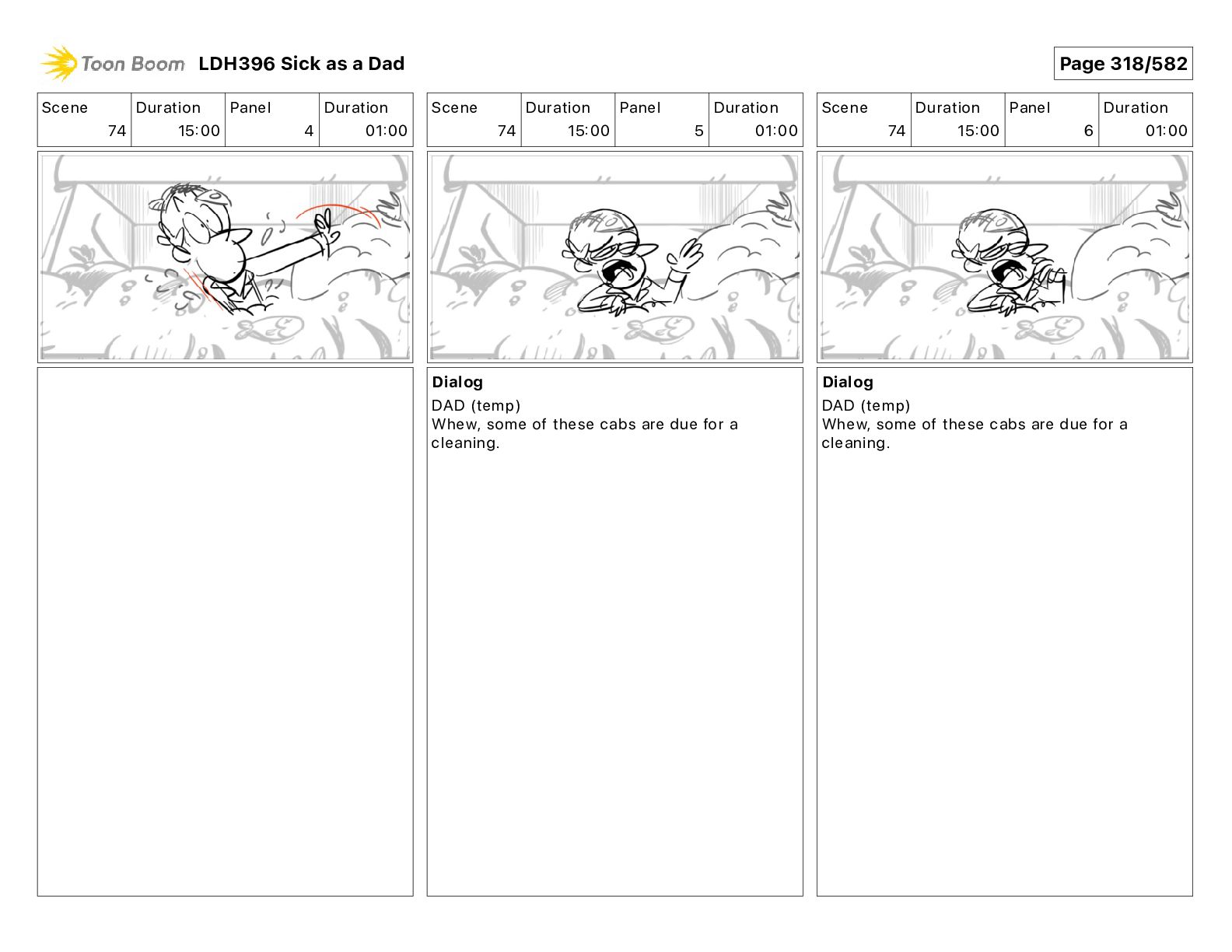 Toon Boom LDH396 Sick as a Dad

Page 318/582

| Scene | Duration | Panel | Duration |
|---|---|---|---|
| 74 | 15:00 | 4 | 01:00 |

| Scene | Duration | Panel | Duration |
|---|---|---|---|
| 74 | 15:00 | 5 | 01:00 |

Dialog
DAD (temp)
Whew, some of these cabs are due for a cleaning.

| Scene | Duration | Panel | Duration |
|---|---|---|---|
| 74 | 15:00 | 6 | 01:00 |

Dialog
DAD (temp)
Whew, some of these cabs are due for a cleaning.