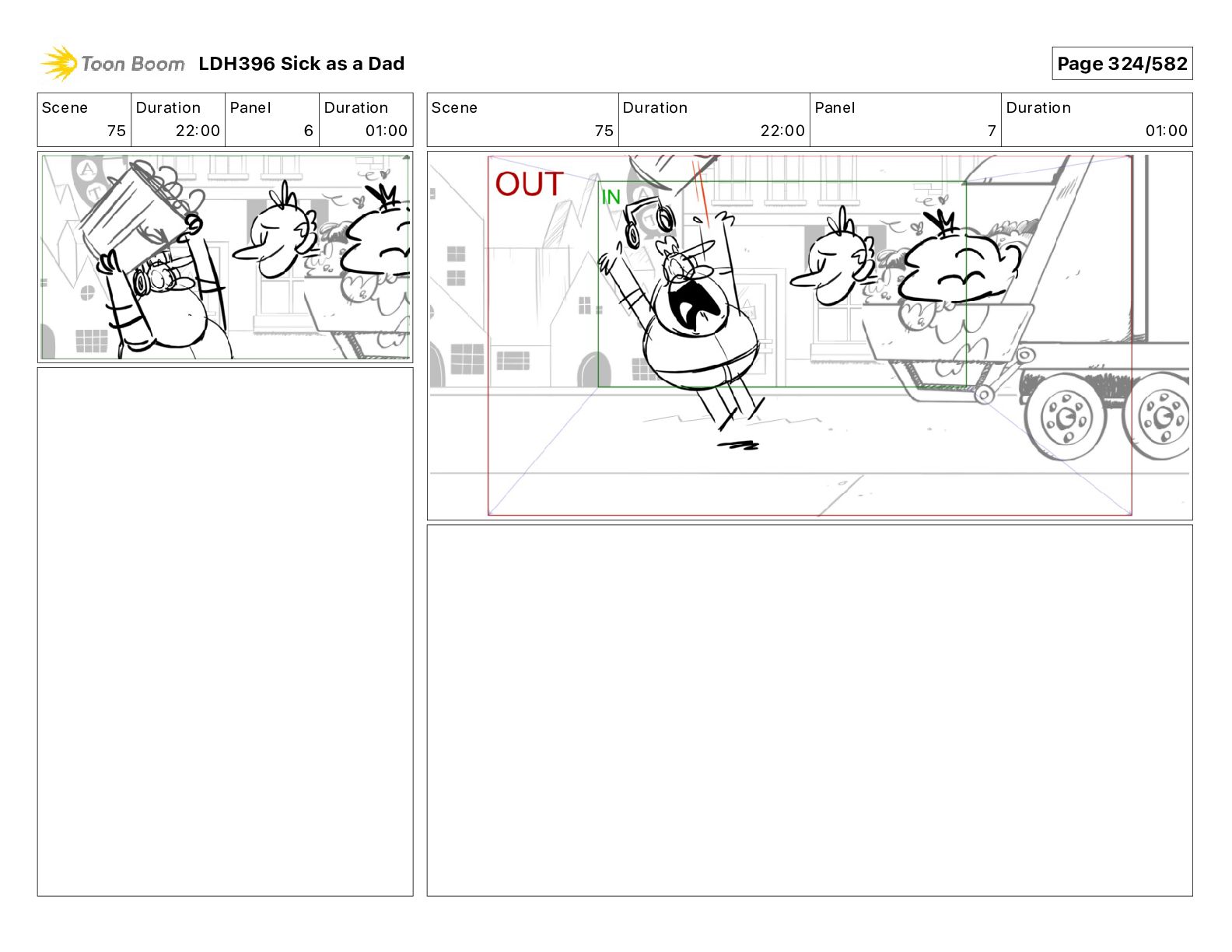 Toon Boom LDH396 Sick as a Dad

Page 324/582

| Scene | Duration | Panel | Duration |
|---|---|---|---|
| 75 | 22:00 | 6 | 01:00 |

| Scene | Duration | Panel | Duration |
|---|---|---|---|
| 75 | 22:00 | 7 | 01:00 |

OUT

IN