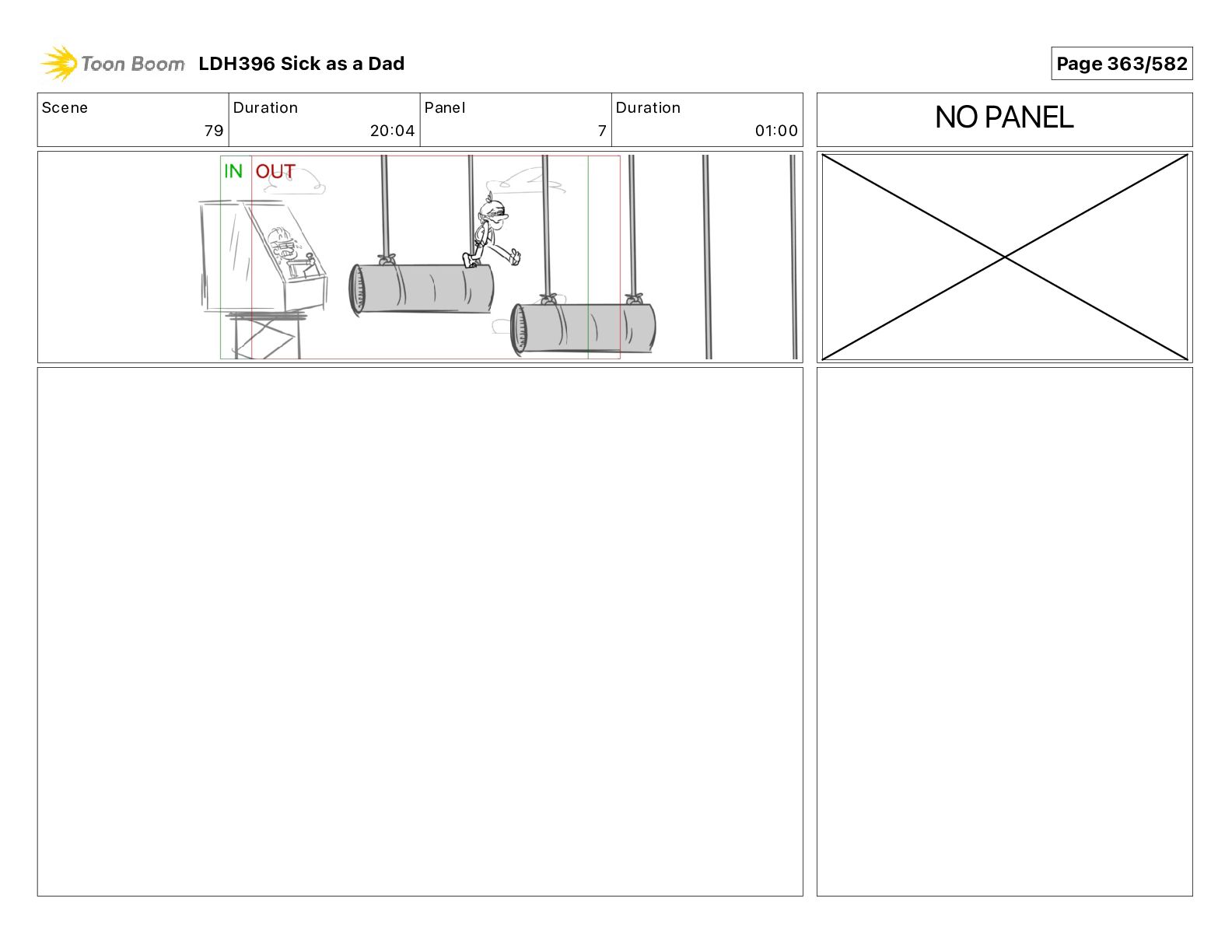 Toon Boom LDH396 Sick as a Dad

Page 363/582

| Scene | Duration | Panel | Duration |
|---|---|---|---|
| 79 | 20:04 | 7 | 01:00 |

NO PANEL

IN OUT