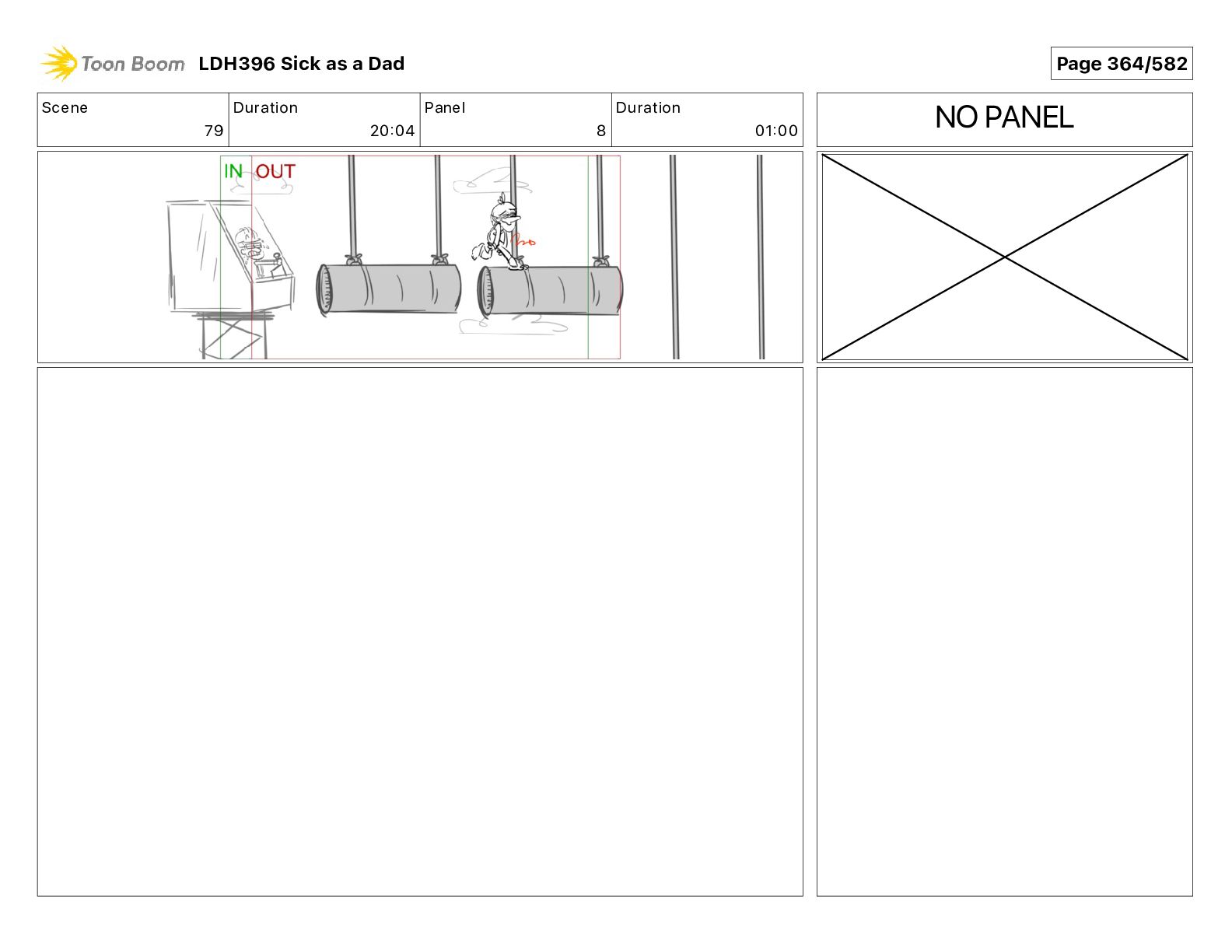 Toon Boom LDH396 Sick as a Dad

Page 364/582

| Scene | Duration | Panel | Duration |
|---|---|---|---|
| 79 | 20:04 | 8 | 01:00 |

NO PANEL

IN OUT