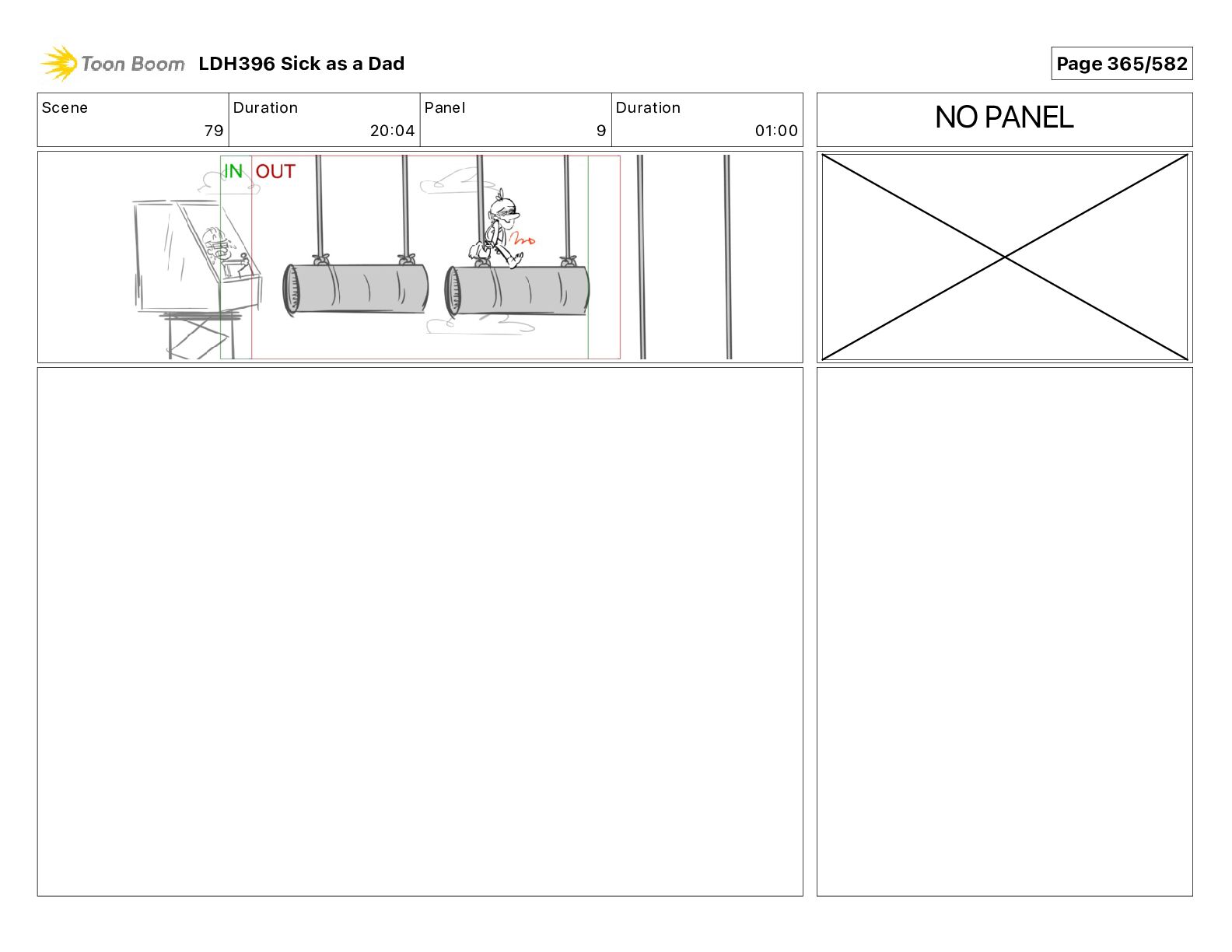 Toon Boom LDH396 Sick as a Dad

Page 365/582

| Scene | Duration | Panel | Duration |
|---|---|---|---|
| 79 | 20:04 | 9 | 01:00 |

NO PANEL

IN OUT