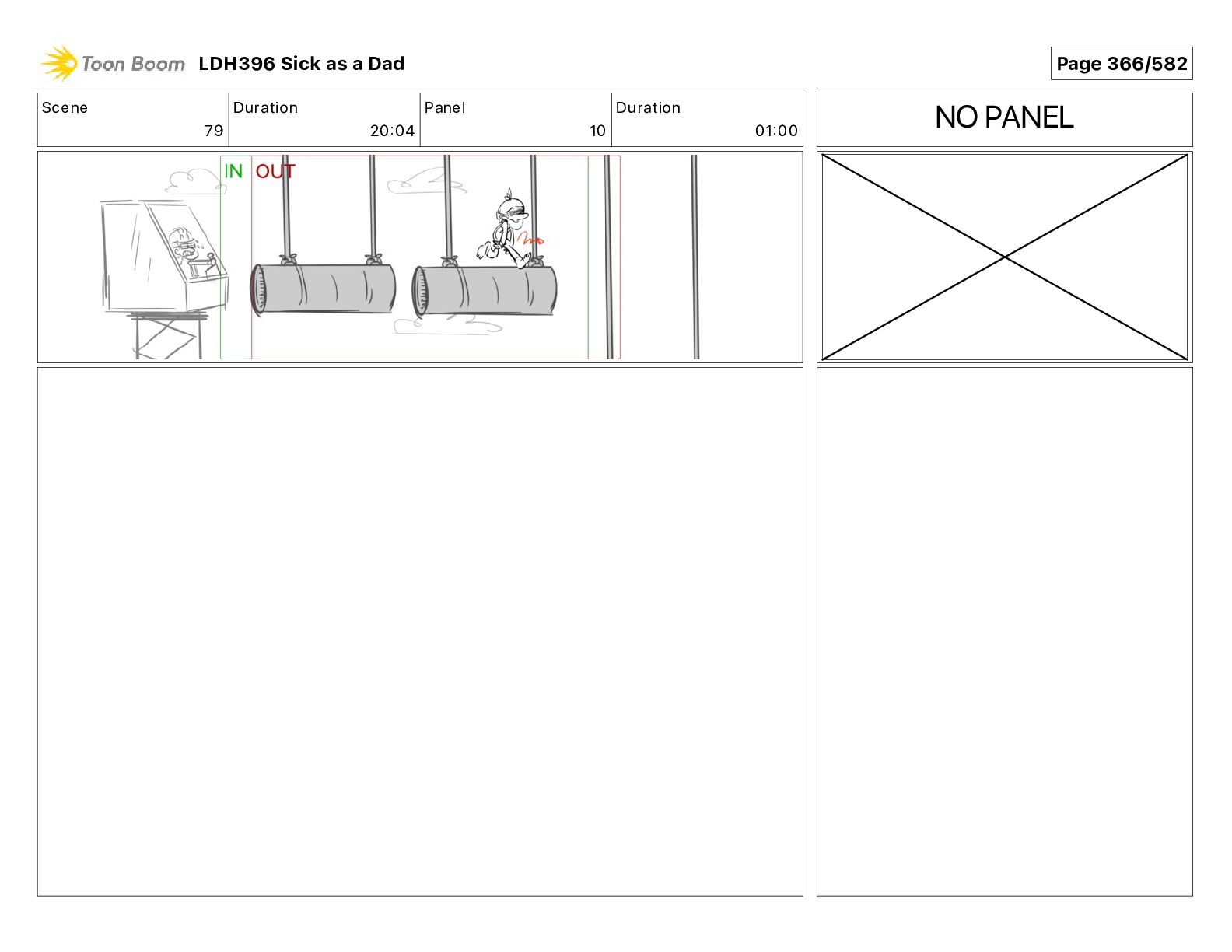 Toon Boom LDH396 Sick as a Dad

Page 366/582

| Scene | Duration | Panel | Duration |
|---|---|---|---|
| 79 | 20:04 | 10 | 01:00 |

NO PANEL

IN OUT