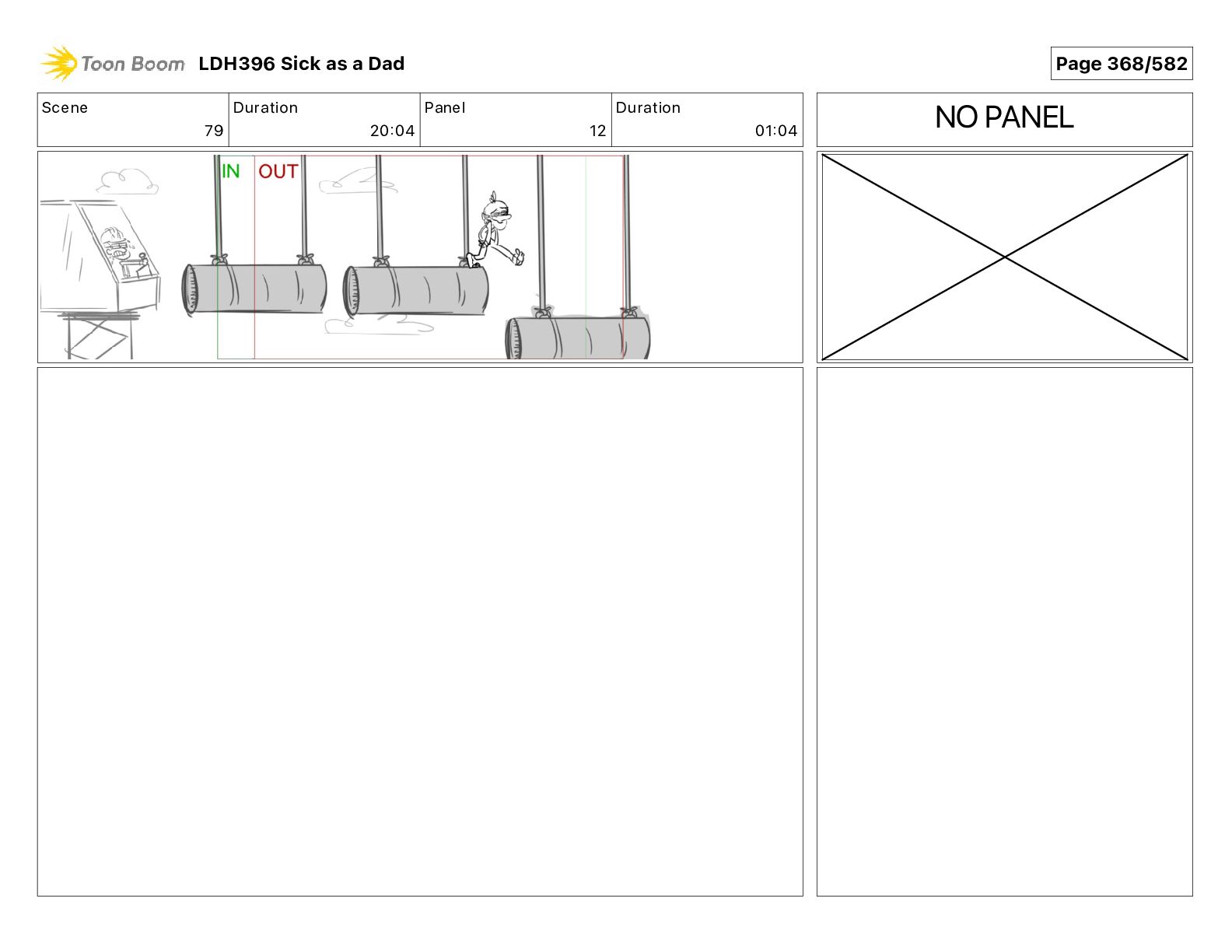 Toon Boom LDH396 Sick as a Dad

Page 368/582

| Scene | Duration | Panel | Duration |
|---|---|---|---|
| 79 | 20:04 | 12 | 01:04 |

NO PANEL

IN OUT