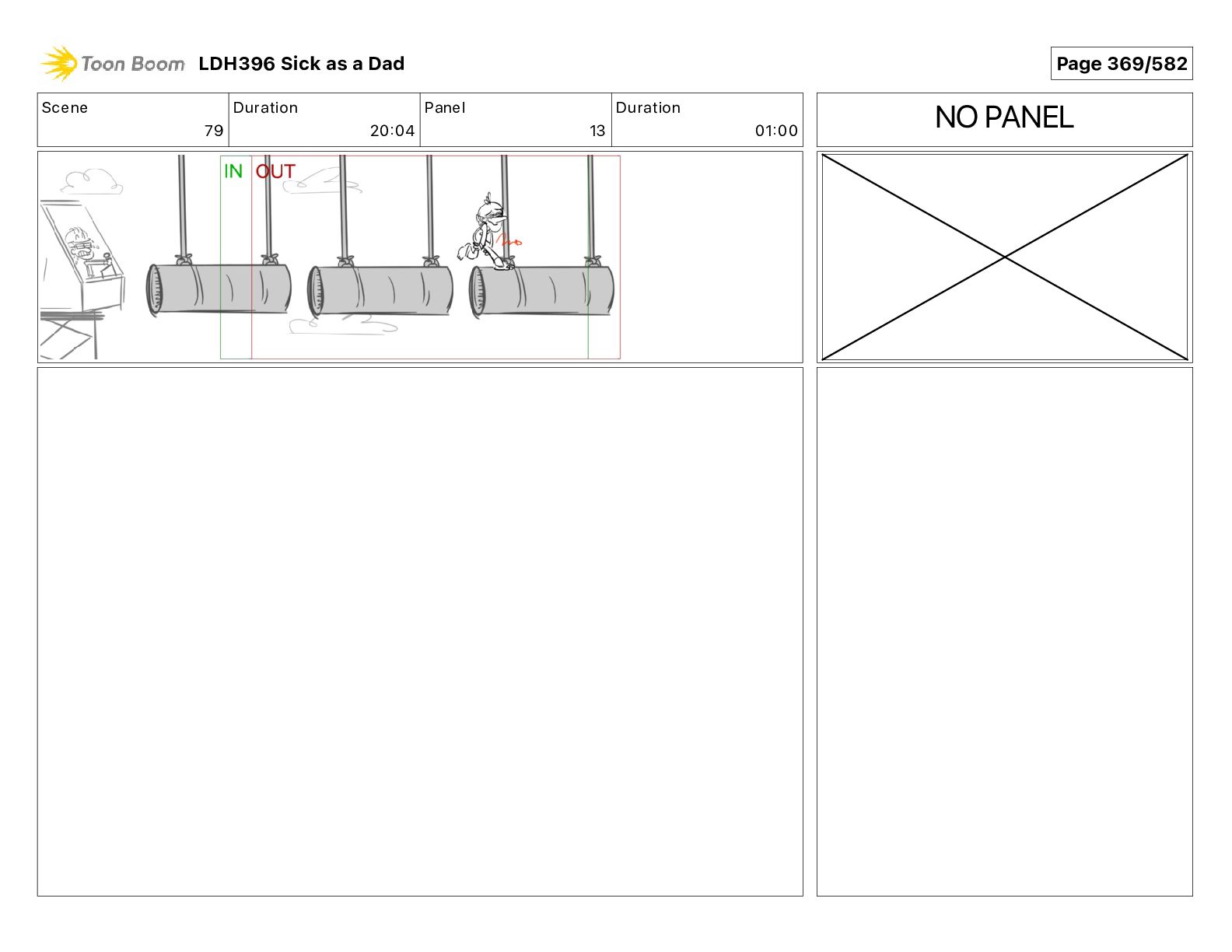 Toon Boom LDH396 Sick as a Dad

Page 369/582

| Scene | Duration | Panel | Duration |
|---|---|---|---|
| 79 | 20:04 | 13 | 01:00 |

NO PANEL

IN OUT