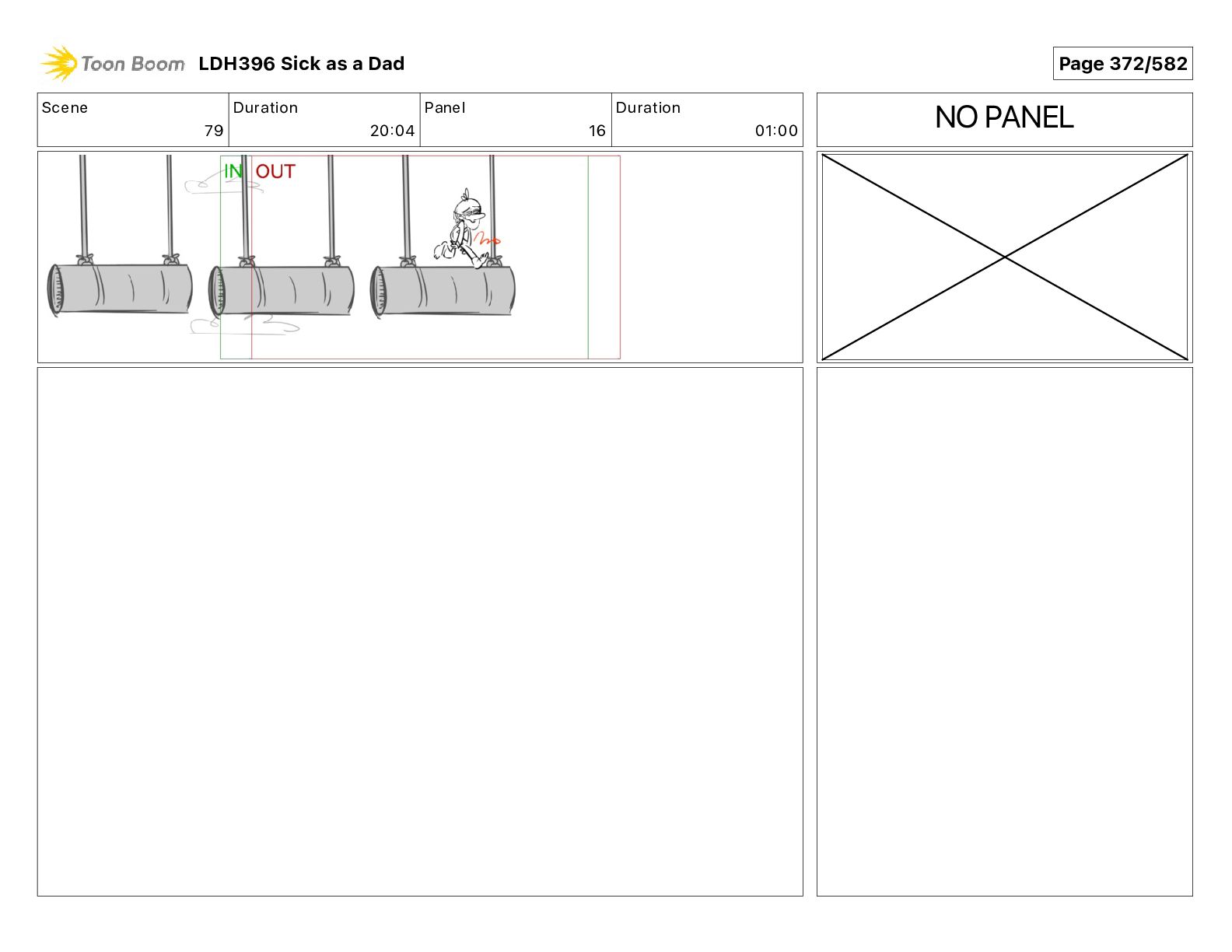 Toon Boom LDH396 Sick as a Dad

Page 372/582

| Scene | Duration | Panel | Duration |
|---|---|---|---|
| 79 | 20:04 | 16 | 01:00 |

NO PANEL

IN OUT