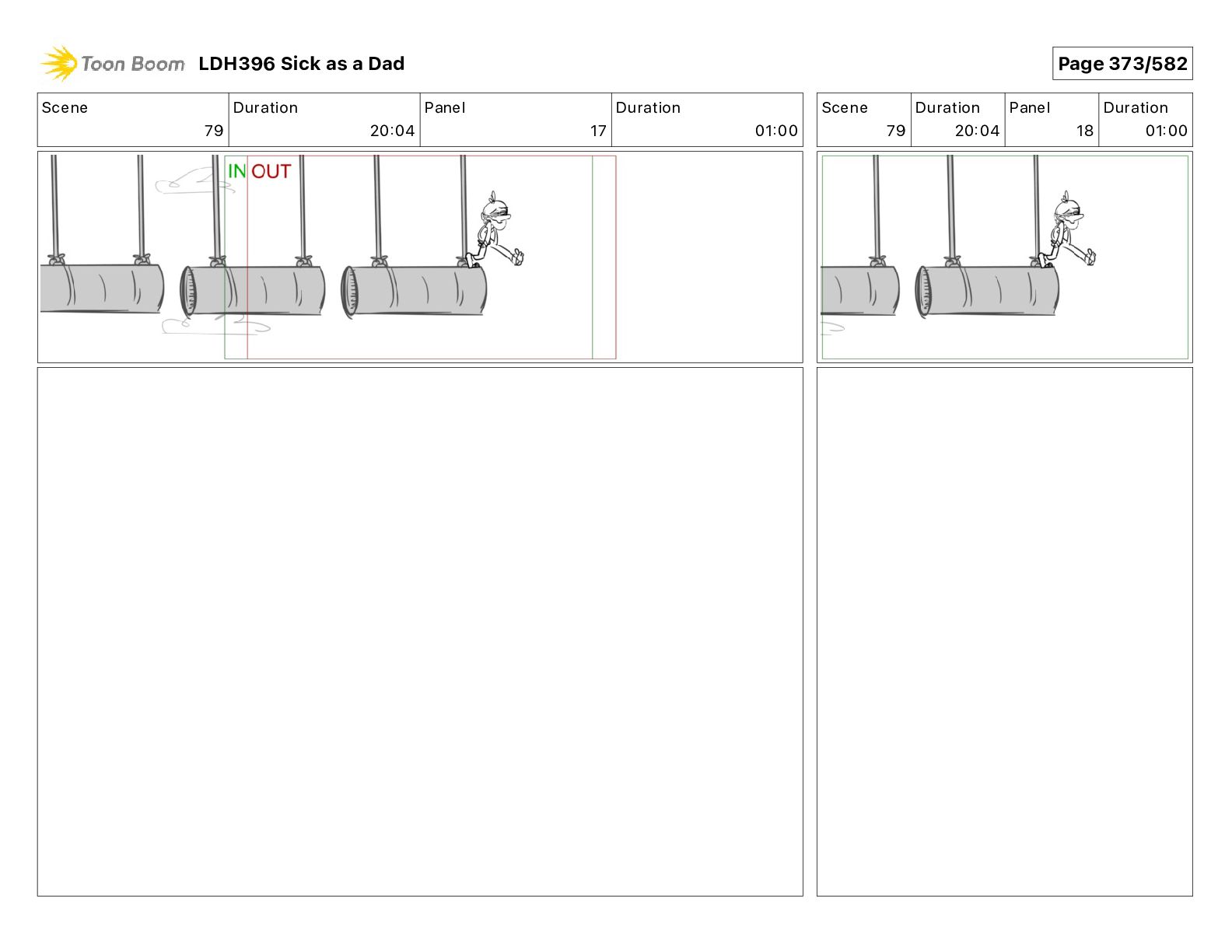 Toon Boom LDH396 Sick as a Dad

Page 373/582

| Scene | Duration | Panel | Duration |
|---|---|---|---|
| 79 | 20:04 | 17 | 01:00 |

IN OUT

| Scene | Duration | Panel | Duration |
|---|---|---|---|
| 79 | 20:04 | 18 | 01:00 |