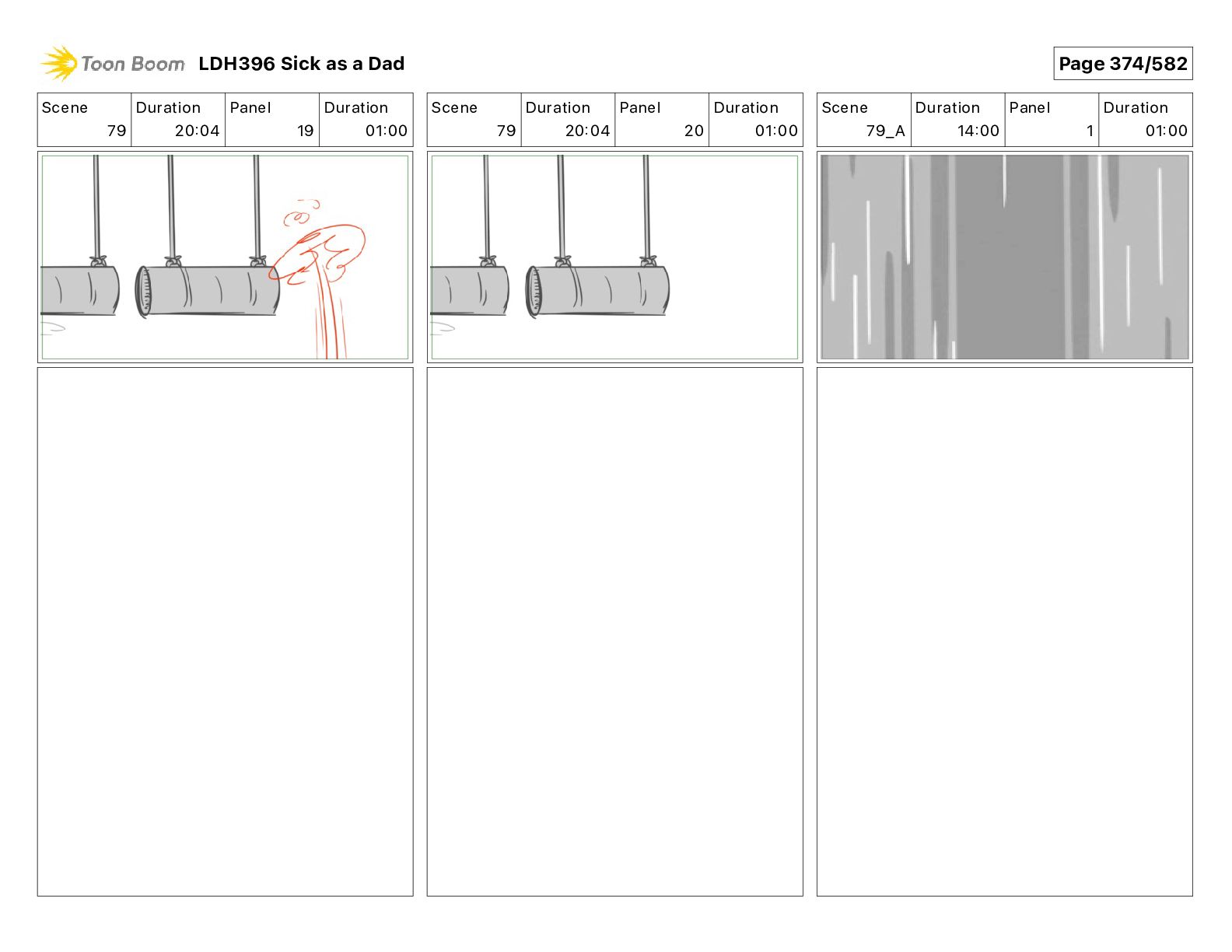 Toon Boom LDH396 Sick as a Dad

Page 374/582

| Scene | Duration | Panel | Duration |
|---|---|---|---|
| 79 | 20:04 | 19 | 01:00 |

| Scene | Duration | Panel | Duration |
|---|---|---|---|
| 79 | 20:04 | 20 | 01:00 |

| Scene | Duration | Panel | Duration |
|---|---|---|---|
| 79_A | 14:00 | 1 | 01:00 |