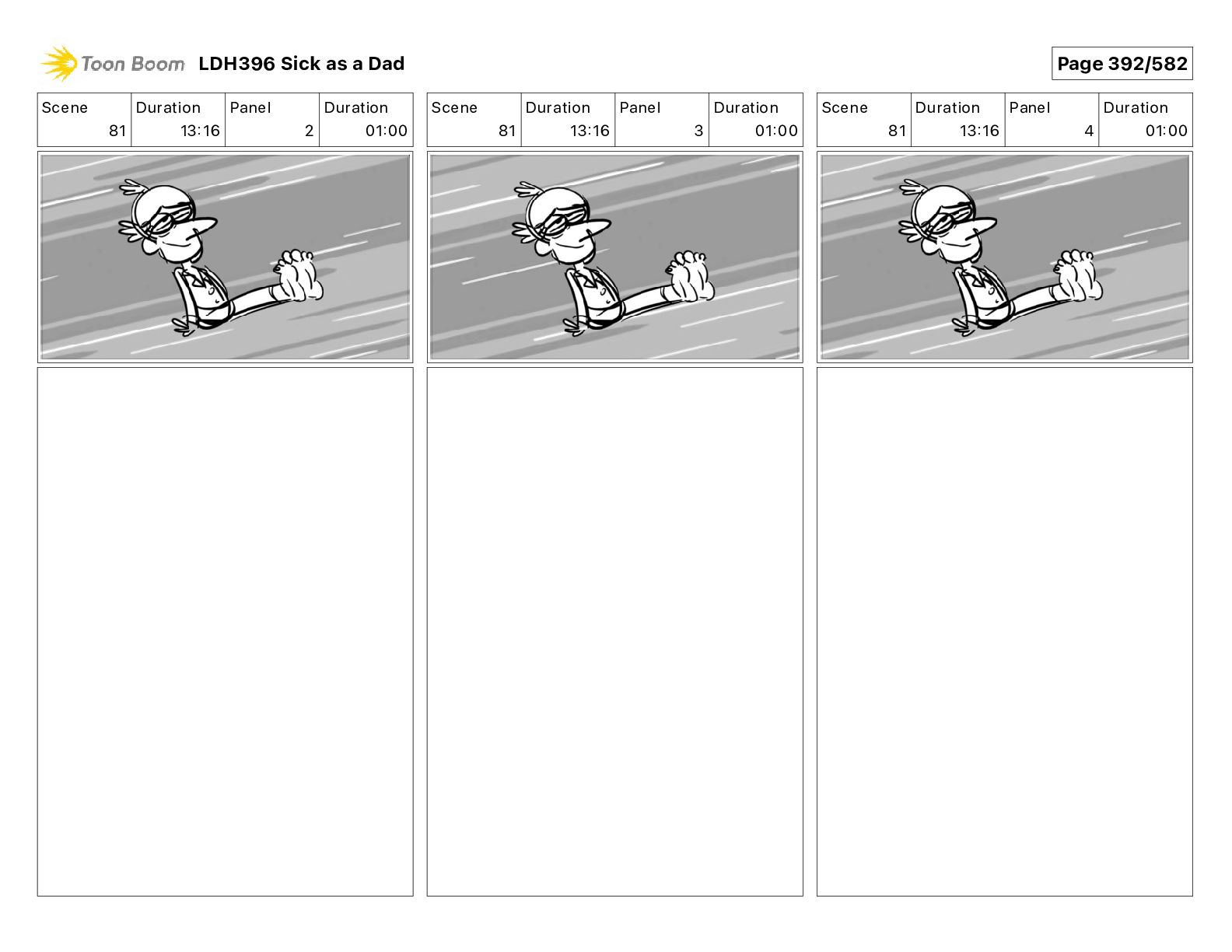 Toon Boom LDH396 Sick as a Dad

Page 392/582

| Scene | Duration | Panel | Duration |
|---|---|---|---|
| 81 | 13:16 | 2 | 01:00 |

| Scene | Duration | Panel | Duration |
|---|---|---|---|
| 81 | 13:16 | 3 | 01:00 |

| Scene | Duration | Panel | Duration |
|---|---|---|---|
| 81 | 13:16 | 4 | 01:00 |