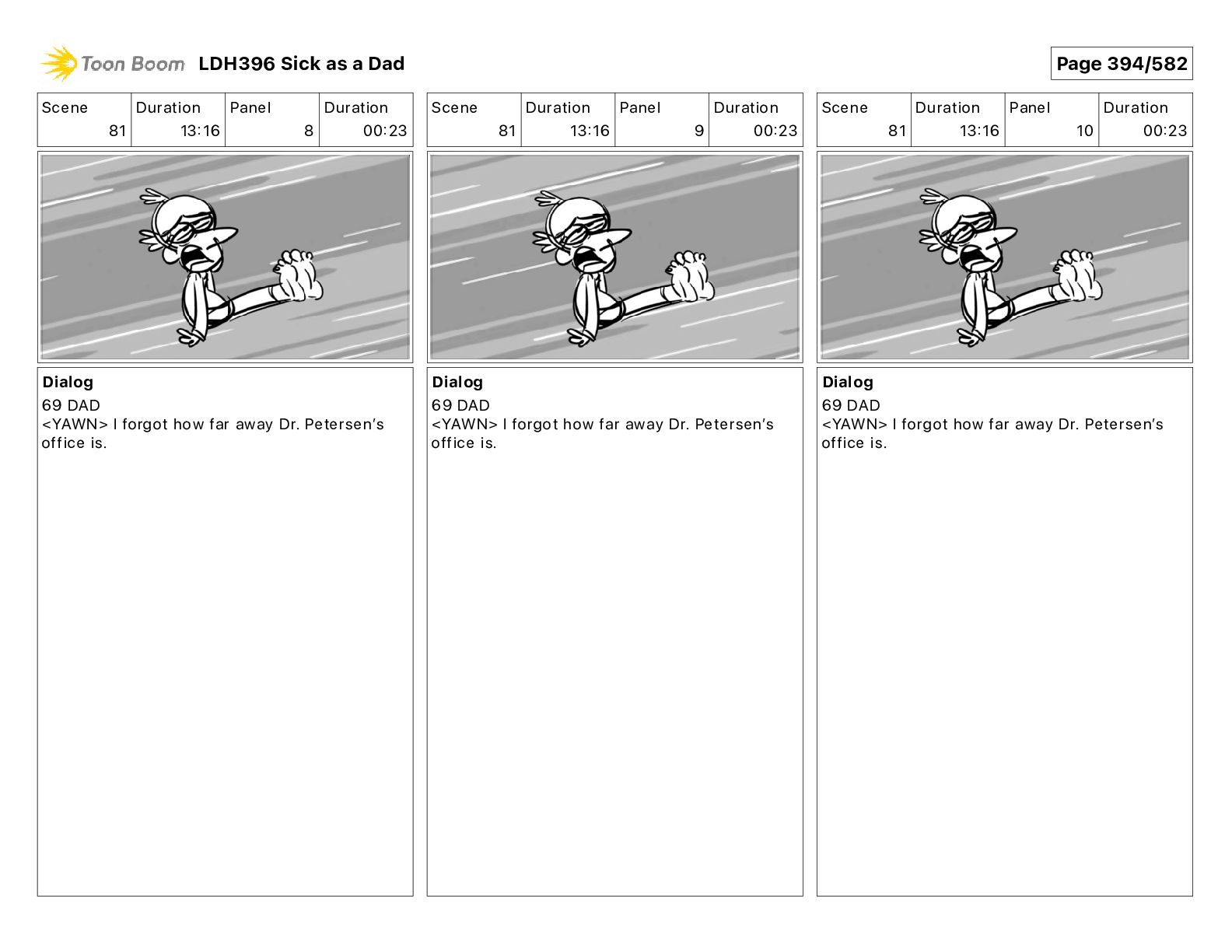 Toon Boom LDH396 Sick as a Dad

Page 394/582

| Scene | Duration | Panel | Duration |
|---|---|---|---|
| 81 | 13:16 | 8 | 00:23 |

Dialog
69 DAD
<YAWN> I forgot how far away Dr. Petersen's office is.

| Scene | Duration | Panel | Duration |
|---|---|---|---|
| 81 | 13:16 | 9 | 00:23 |

Dialog
69 DAD
<YAWN> I forgot how far away Dr. Petersen's office is.

| Scene | Duration | Panel | Duration |
|---|---|---|---|
| 81 | 13:16 | 10 | 00:23 |

Dialog
69 DAD
<YAWN> I forgot how far away Dr. Petersen's office is.