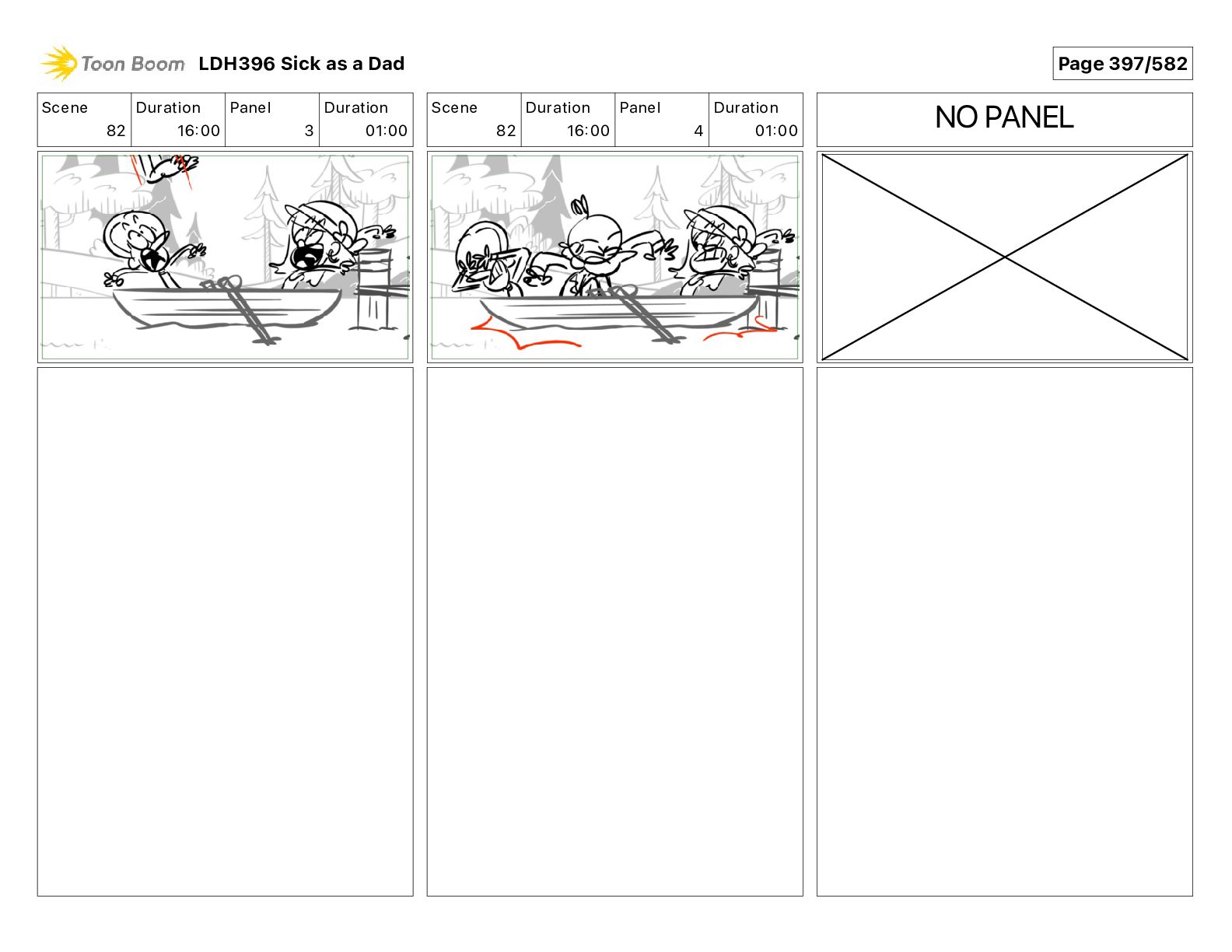 Toon Boom LDH396 Sick as a Dad

Page 397/582

| Scene | Duration | Panel | Duration |
|---|---|---|---|
| 82 | 16:00 | 3 | 01:00 |

| Scene | Duration | Panel | Duration |
|---|---|---|---|
| 82 | 16:00 | 4 | 01:00 |

NO PANEL