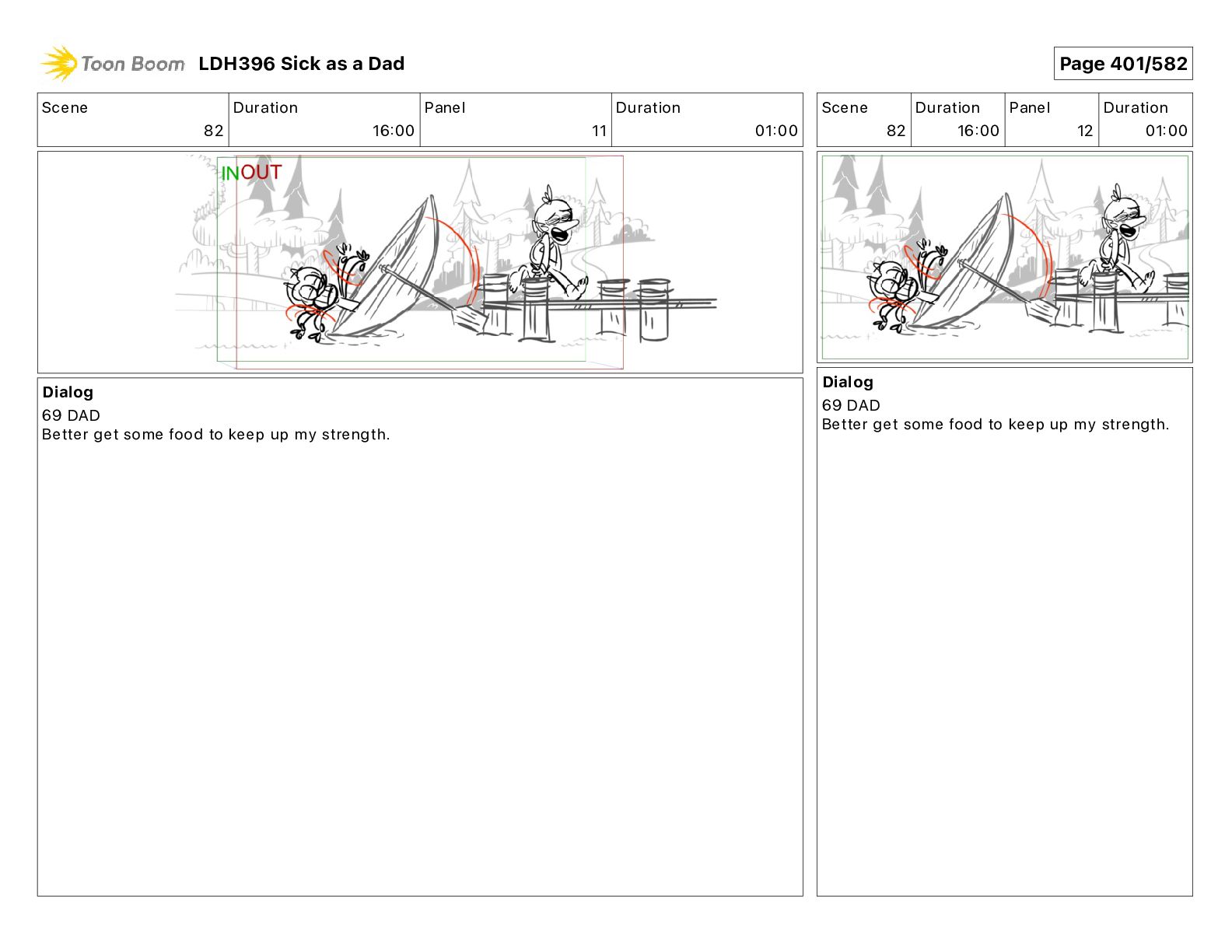 Toon Boom LDH396 Sick as a Dad

Page 401/582

| Scene | Duration | Panel | Duration |
|---|---|---|---|
| 82 | 16:00 | 11 | 01:00 |

INOUT

Dialog
69 DAD
Better get some food to keep up my strength.

| Scene | Duration | Panel | Duration |
|---|---|---|---|
| 82 | 16:00 | 12 | 01:00 |

Dialog
69 DAD
Better get some food to keep up my strength.