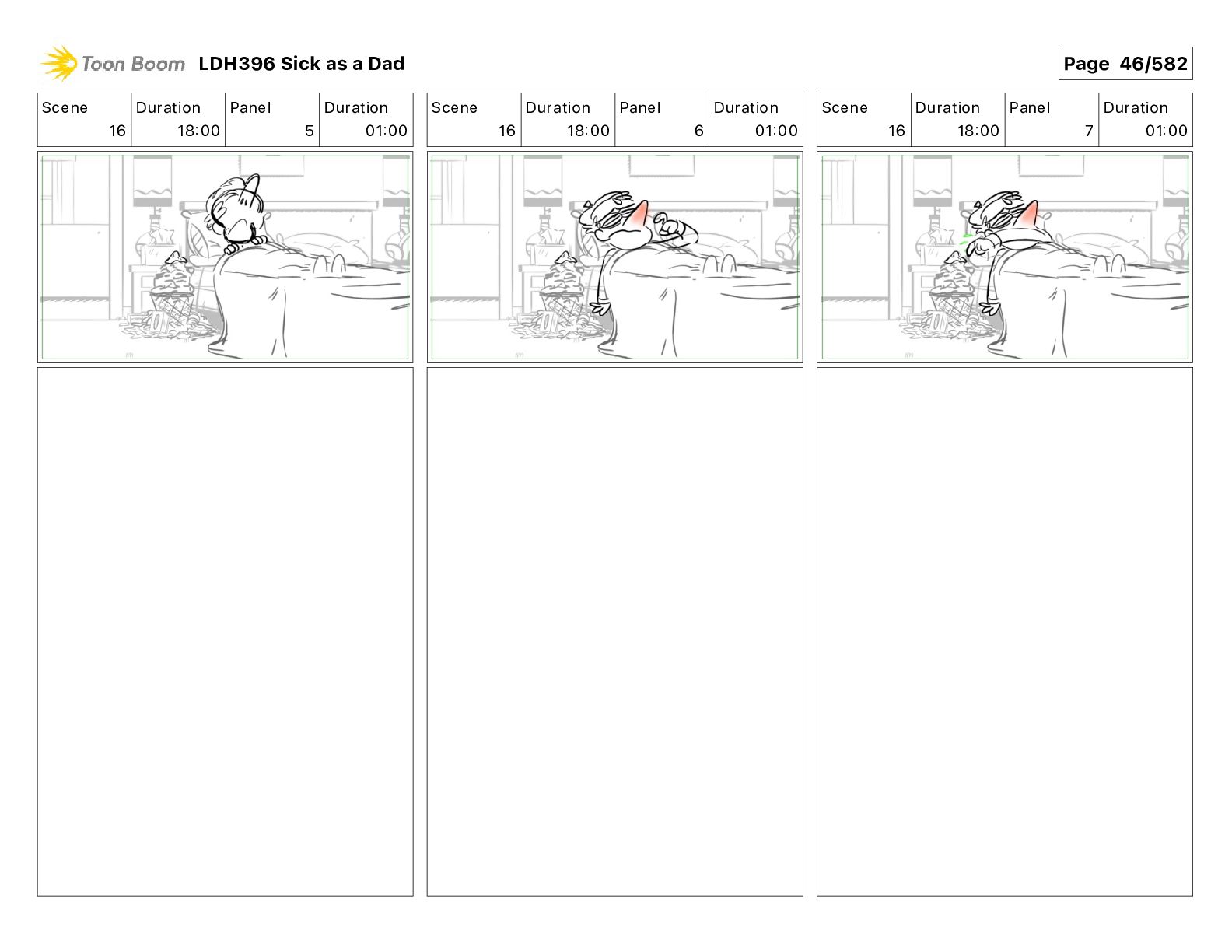 Toon Boom LDH396 Sick as a Dad

Page 46/582

| Scene | Duration | Panel | Duration |
|---|---|---|---|
| 16 | 18:00 | 5 | 01:00 |

| Scene | Duration | Panel | Duration |
|---|---|---|---|
| 16 | 18:00 | 6 | 01:00 |

| Scene | Duration | Panel | Duration |
|---|---|---|---|
| 16 | 18:00 | 7 | 01:00 |