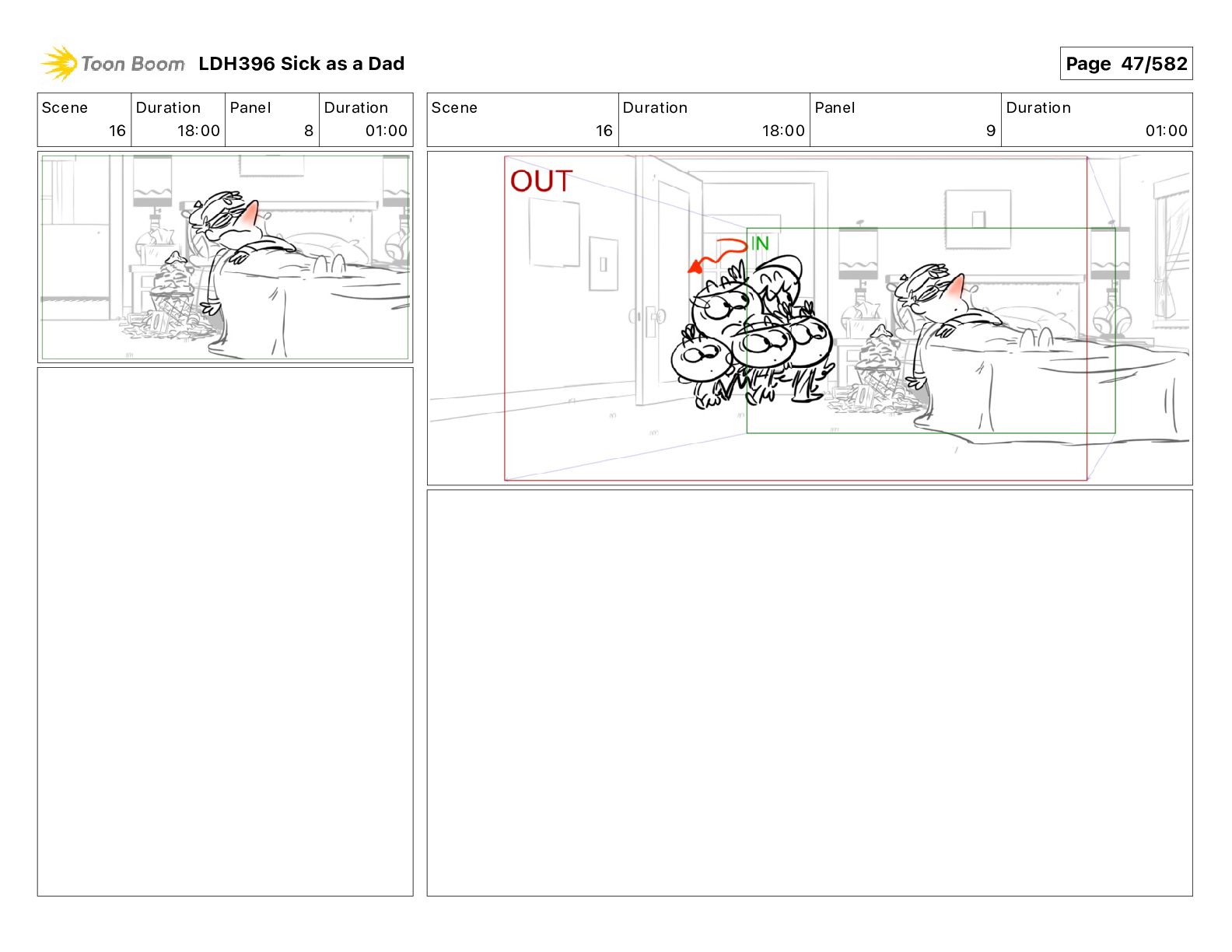 Toon Boom LDH396 Sick as a Dad

Page 47/582

| Scene | Duration | Panel | Duration |
|---|---|---|---|
| 16 | 18:00 | 8 | 01:00 |

| Scene | Duration | Panel | Duration |
|---|---|---|---|
| 16 | 18:00 | 9 | 01:00 |

OUT

IN