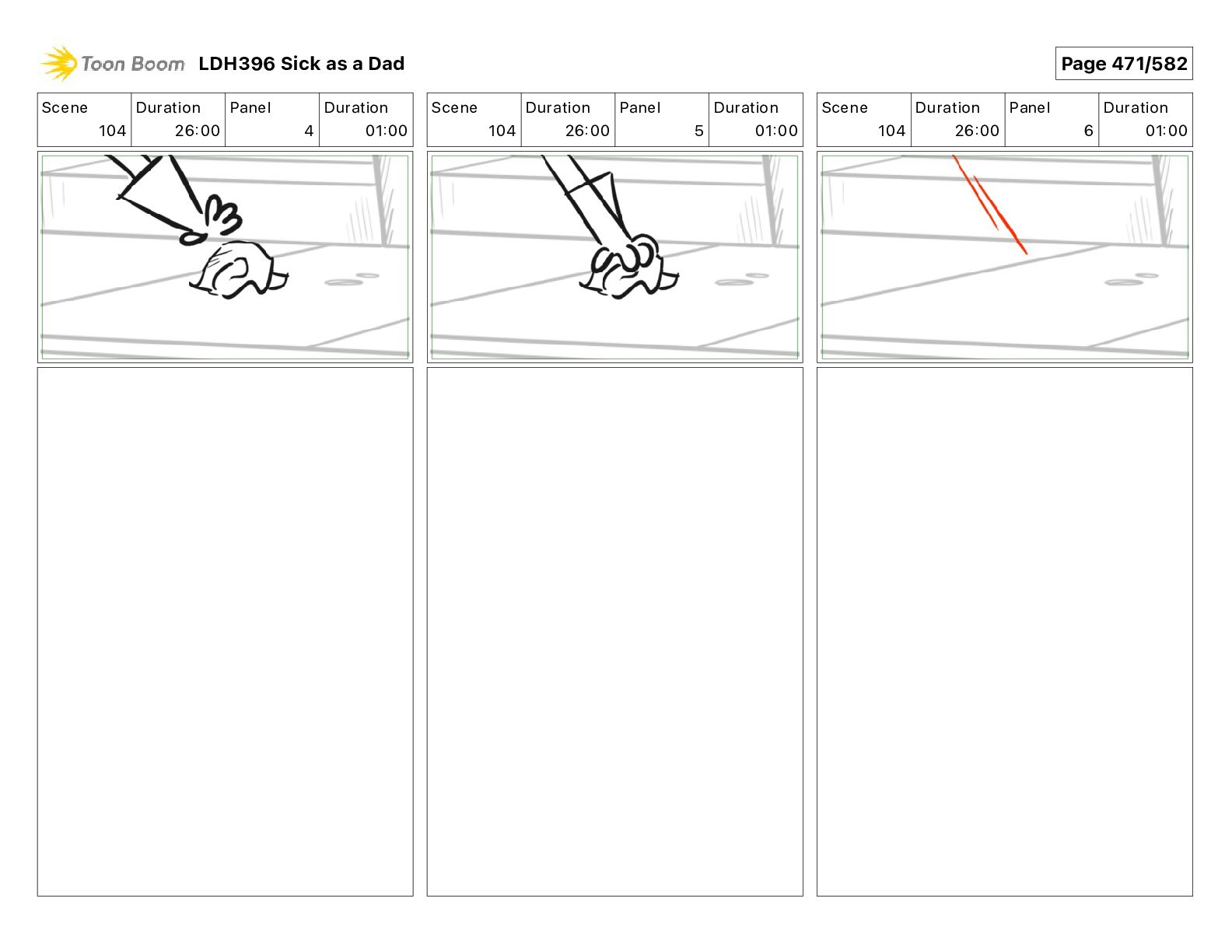 Toon Boom LDH396 Sick as a Dad

Page 471/582

| Scene | Duration | Panel | Duration |
|---|---|---|---|
| 104 | 26:00 | 4 | 01:00 |

| Scene | Duration | Panel | Duration |
|---|---|---|---|
| 104 | 26:00 | 5 | 01:00 |

| Scene | Duration | Panel | Duration |
|---|---|---|---|
| 104 | 26:00 | 6 | 01:00 |