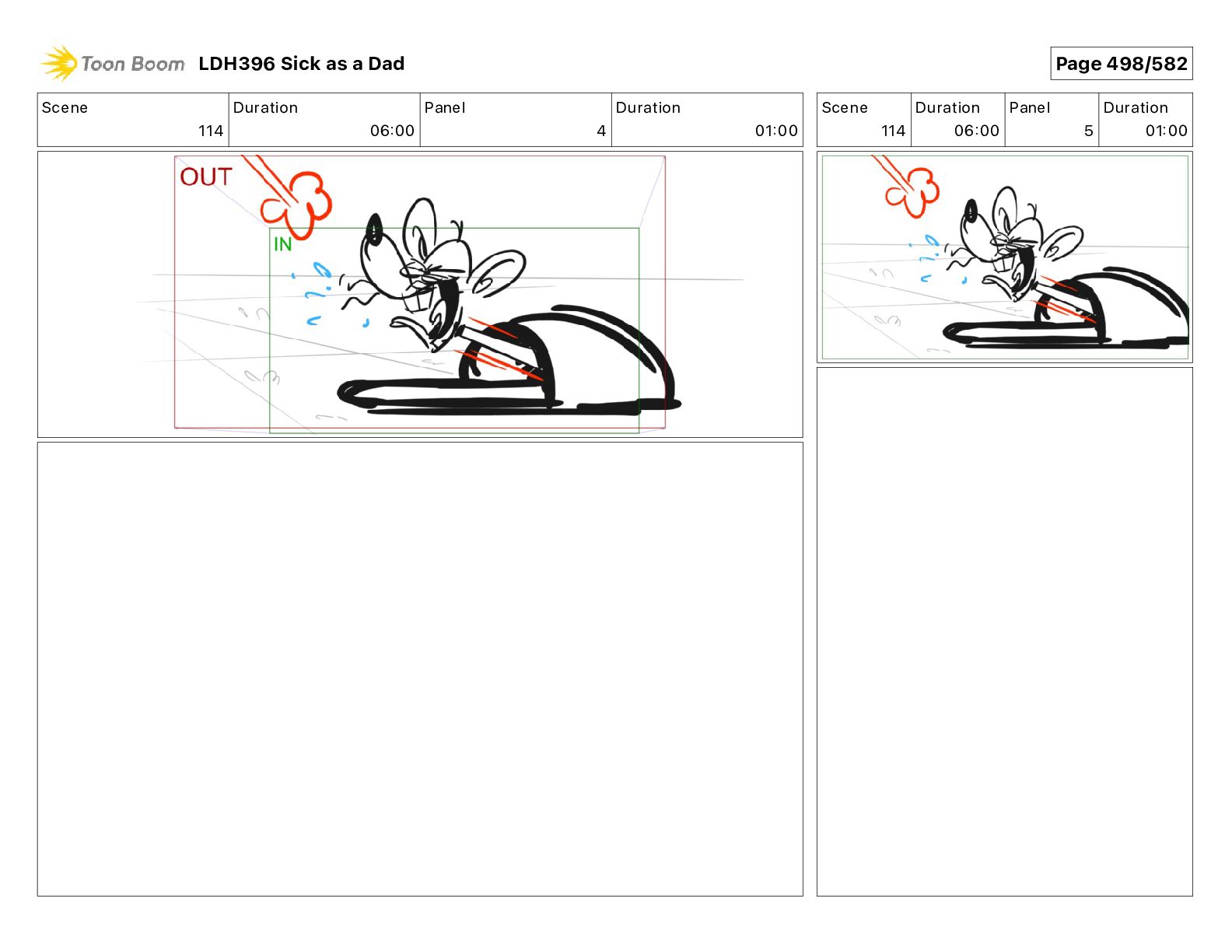 Toon Boom LDH396 Sick as a Dad

Page 498/582

| Scene | Duration | Panel | Duration |
|---|---|---|---|
| 114 | 06:00 | 4 | 01:00 |

OUT

IN

| Scene | Duration | Panel | Duration |
|---|---|---|---|
| 114 | 06:00 | 5 | 01:00 |