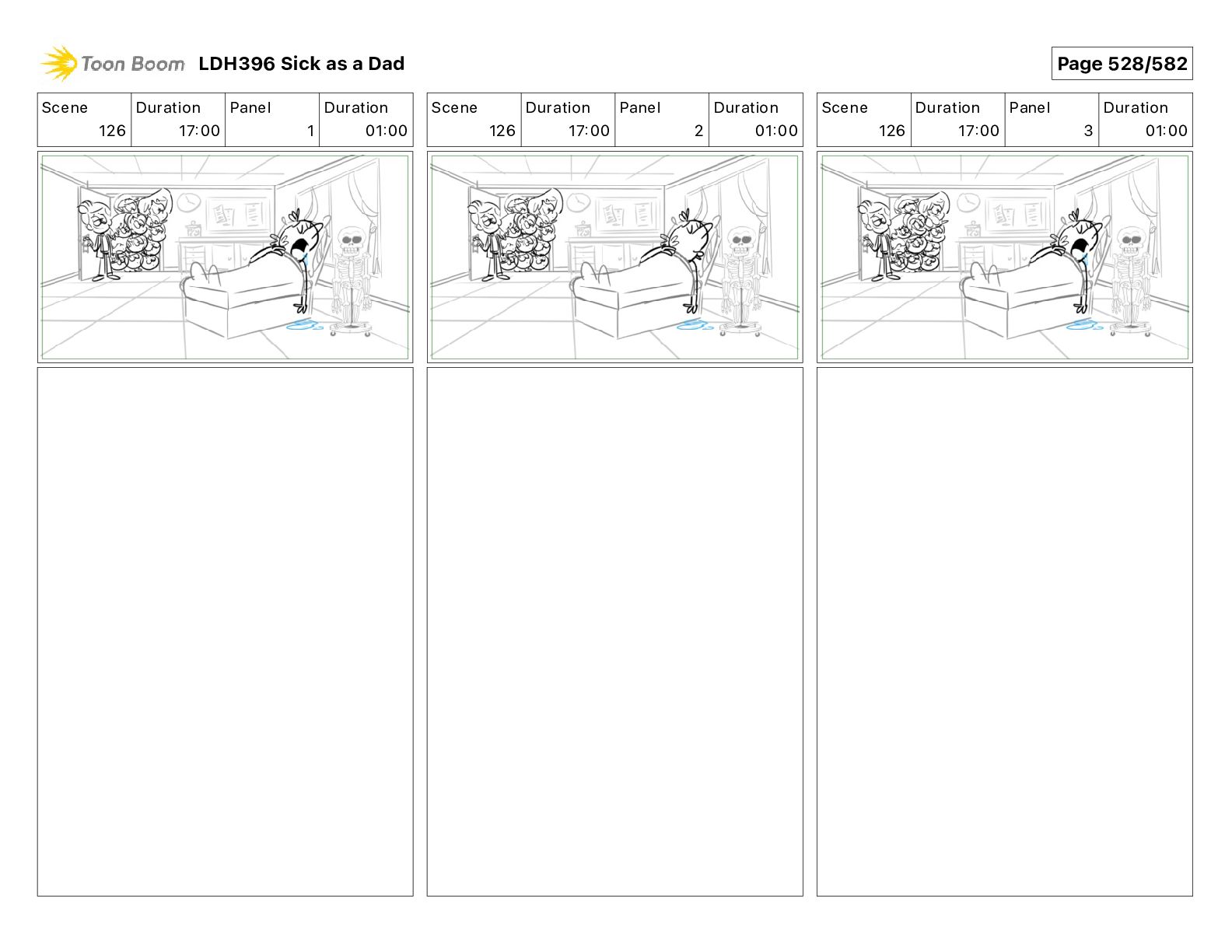 Toon Boom LDH396 Sick as a Dad

Page 528/582

| Scene | Duration | Panel | Duration |
|---|---|---|---|
| 126 | 17:00 | 1 | 01:00 |

| Scene | Duration | Panel | Duration |
|---|---|---|---|
| 126 | 17:00 | 2 | 01:00 |

| Scene | Duration | Panel | Duration |
|---|---|---|---|
| 126 | 17:00 | 3 | 01:00 |