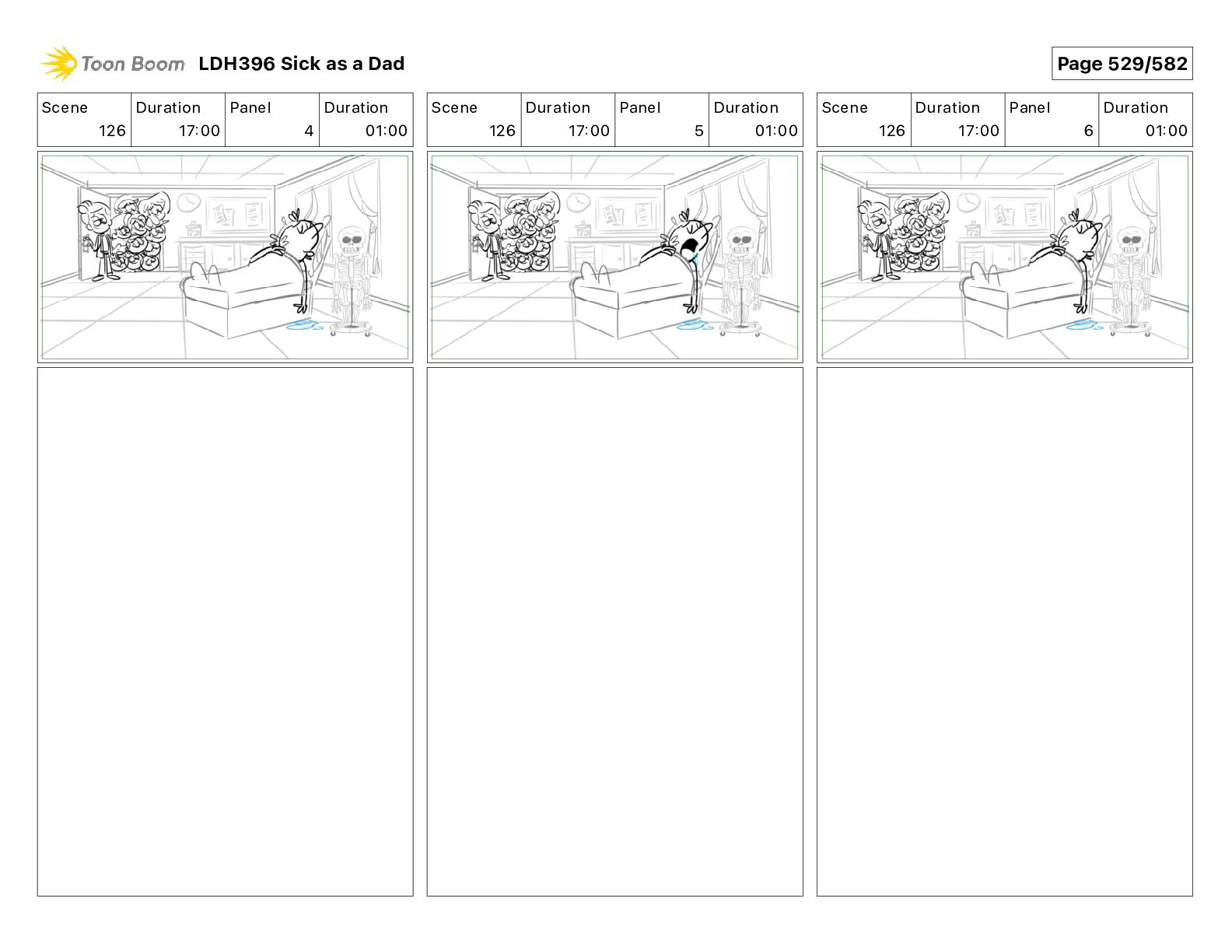 Toon Boom LDH396 Sick as a Dad

Page 529/582

| Scene | Duration | Panel | Duration |
|---|---|---|---|
| 126 | 17:00 | 4 | 01:00 |

| Scene | Duration | Panel | Duration |
|---|---|---|---|
| 126 | 17:00 | 5 | 01:00 |

| Scene | Duration | Panel | Duration |
|---|---|---|---|
| 126 | 17:00 | 6 | 01:00 |