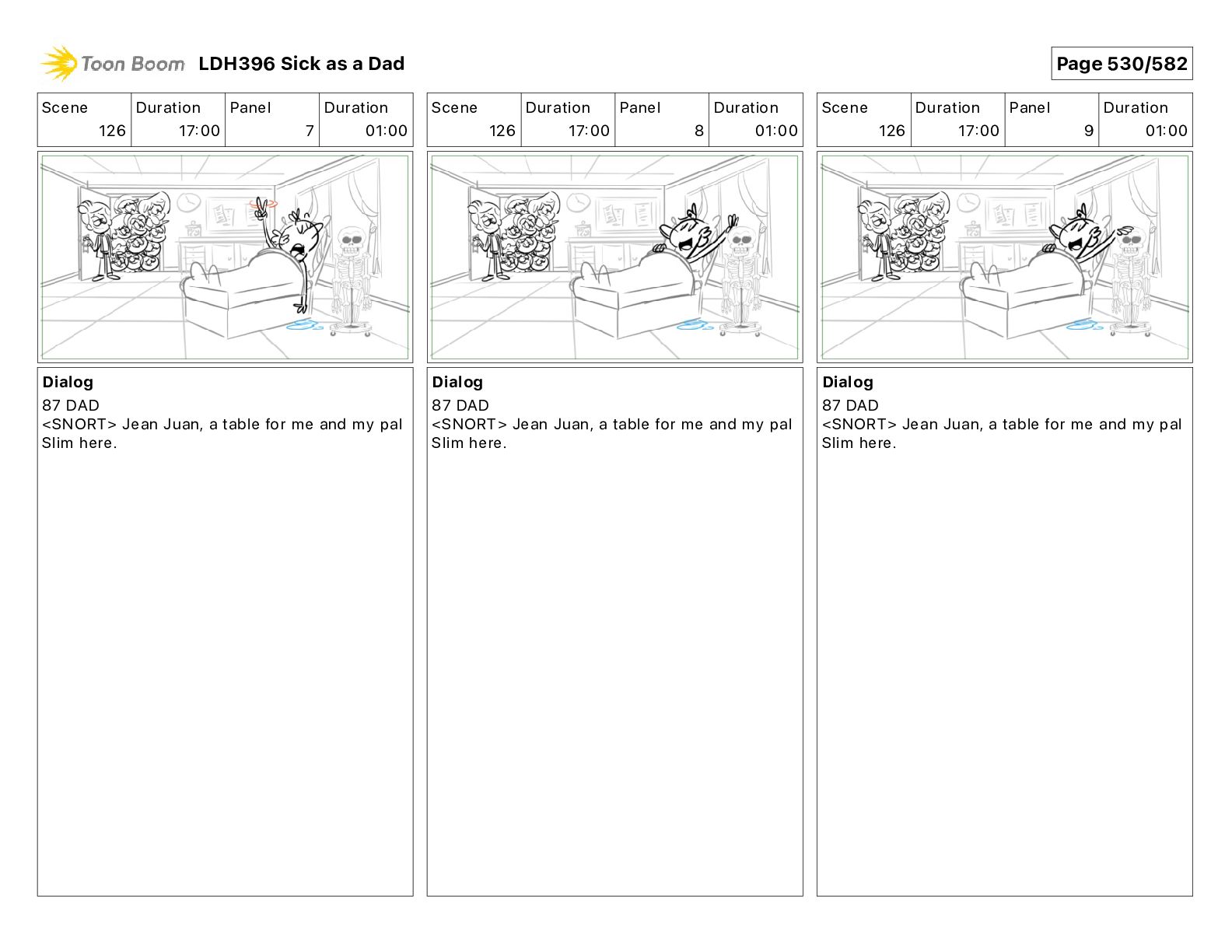 Toon Boom LDH396 Sick as a Dad

Page 530/582

| Scene | Duration | Panel | Duration |
|---|---|---|---|
| 126 | 17:00 | 7 | 01:00 |

Dialog
87 DAD
<SNORT> Jean Juan, a table for me and my pal Slim here.

| Scene | Duration | Panel | Duration |
|---|---|---|---|
| 126 | 17:00 | 8 | 01:00 |

Dialog
87 DAD
<SNORT> Jean Juan, a table for me and my pal Slim here.

| Scene | Duration | Panel | Duration |
|---|---|---|---|
| 126 | 17:00 | 9 | 01:00 |

Dialog
87 DAD
<SNORT> Jean Juan, a table for me and my pal Slim here.