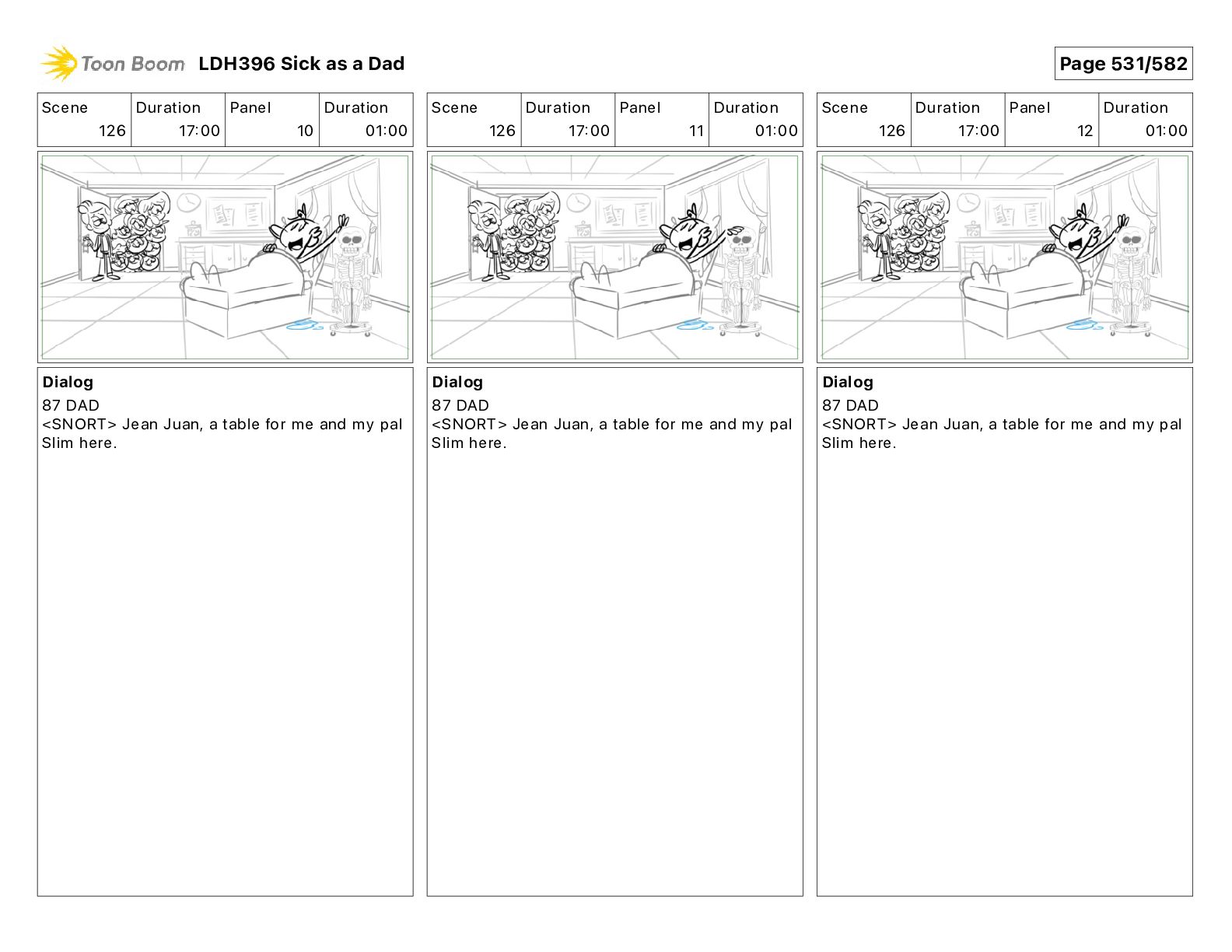 Toon Boom LDH396 Sick as a Dad

Page 531/582

| Scene | Duration | Panel | Duration |
|---|---|---|---|
| 126 | 17:00 | 10 | 01:00 |

Dialog
87 DAD
<SNORT> Jean Juan, a table for me and my pal Slim here.

| Scene | Duration | Panel | Duration |
|---|---|---|---|
| 126 | 17:00 | 11 | 01:00 |

Dialog
87 DAD
<SNORT> Jean Juan, a table for me and my pal Slim here.

| Scene | Duration | Panel | Duration |
|---|---|---|---|
| 126 | 17:00 | 12 | 01:00 |

Dialog
87 DAD
<SNORT> Jean Juan, a table for me and my pal Slim here.