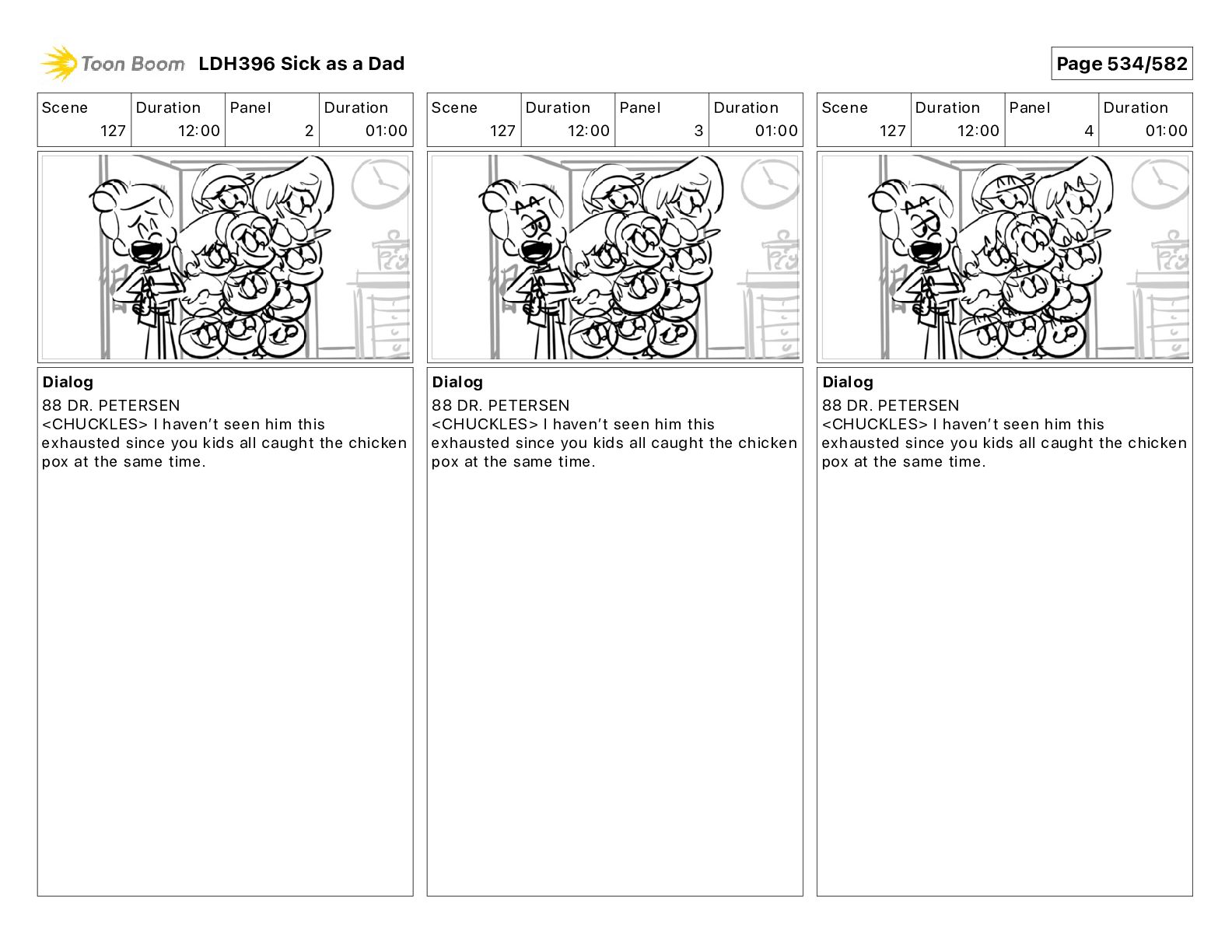 Toon Boom LDH396 Sick as a Dad

Page 534/582

| Scene | Duration | Panel | Duration |
|---|---|---|---|
| 127 | 12:00 | 2 | 01:00 |

Dialog
88 DR. PETERSEN
<CHUCKLES> I haven't seen him this exhausted since you kids all caught the chicken pox at the same time.

| Scene | Duration | Panel | Duration |
|---|---|---|---|
| 127 | 12:00 | 3 | 01:00 |

Dialog
88 DR. PETERSEN
<CHUCKLES> I haven't seen him this exhausted since you kids all caught the chicken pox at the same time.

| Scene | Duration | Panel | Duration |
|---|---|---|---|
| 127 | 12:00 | 4 | 01:00 |

Dialog
88 DR. PETERSEN
<CHUCKLES> I haven't seen him this exhausted since you kids all caught the chicken pox at the same time.