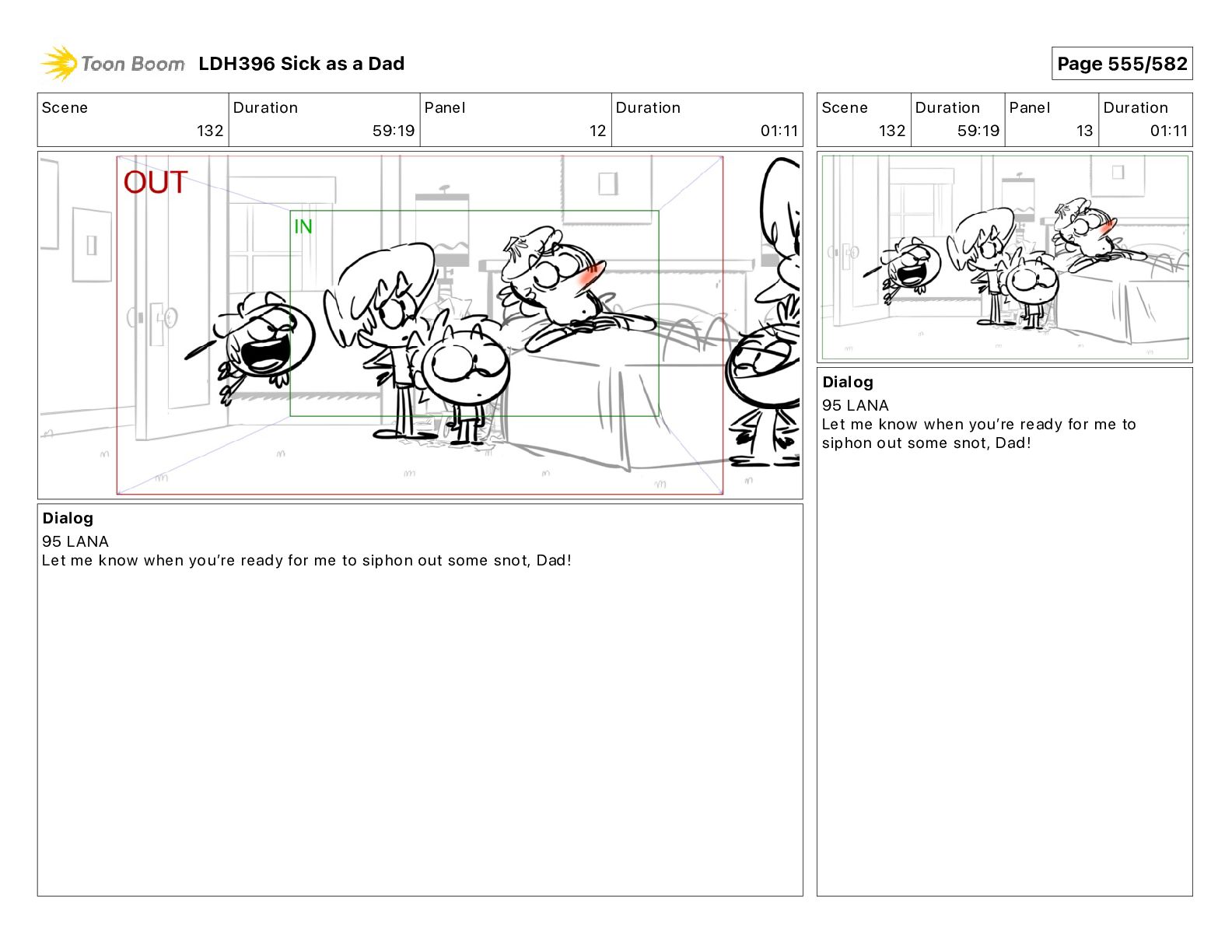 Toon Boom LDH396 Sick as a Dad

Page 555/582

| Scene | Duration | Panel | Duration |
|---|---|---|---|
| 132 | 59:19 | 12 | 01:11 |

OUT

IN

Dialog
95 LANA
Let me know when you're ready for me to siphon out some snot, Dad!

| Scene | Duration | Panel | Duration |
|---|---|---|---|
| 132 | 59:19 | 13 | 01:11 |

Dialog
95 LANA
Let me know when you're ready for me to siphon out some snot, Dad!