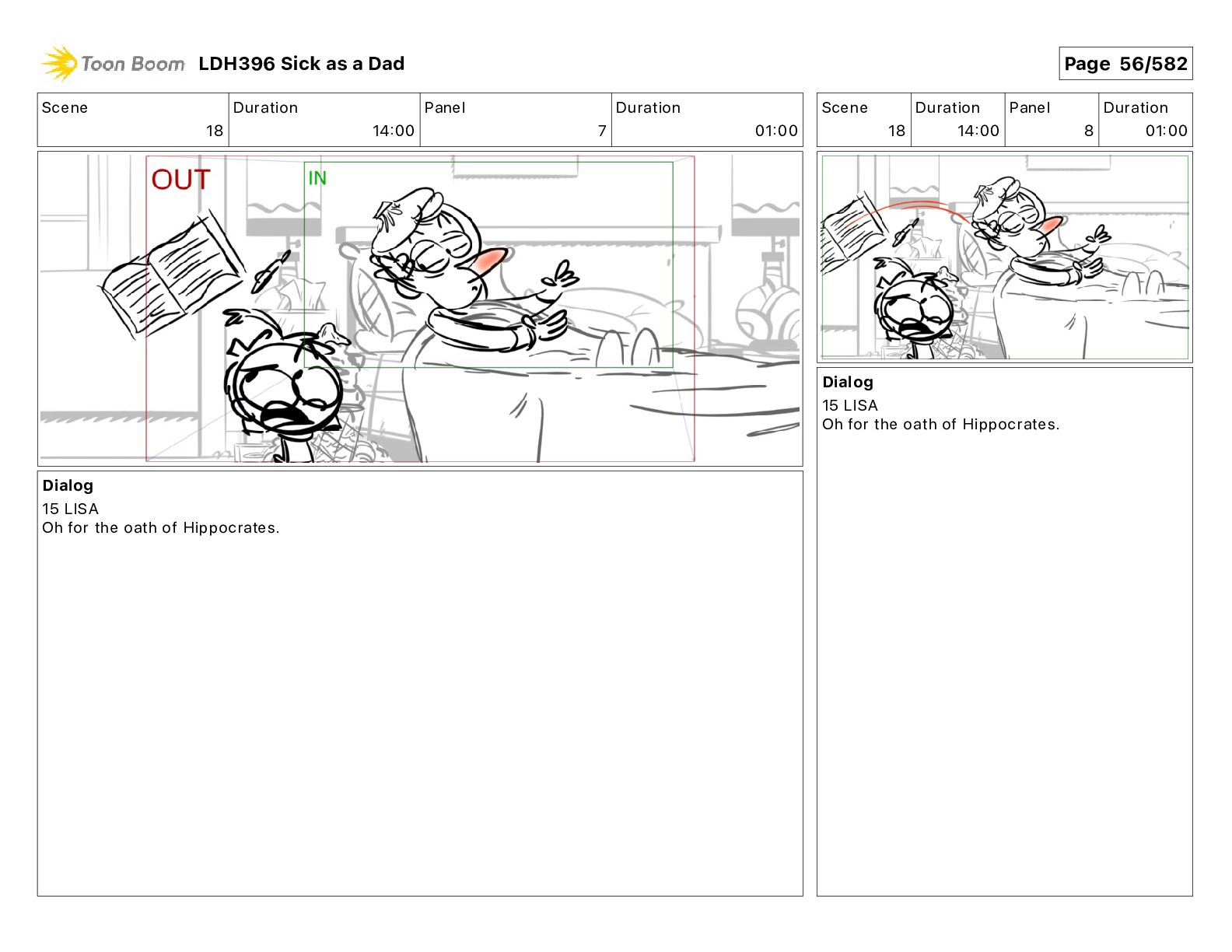 Toon Boom LDH396 Sick as a Dad

Page 56/582

| Scene | Duration | Panel | Duration |
|---|---|---|---|
| 18 | 14:00 | 7 | 01:00 |

OUT

IN

Dialog
15 LISA
Oh for the oath of Hippocrates.

| Scene | Duration | Panel | Duration |
|---|---|---|---|
| 18 | 14:00 | 8 | 01:00 |

Dialog
15 LISA
Oh for the oath of Hippocrates.