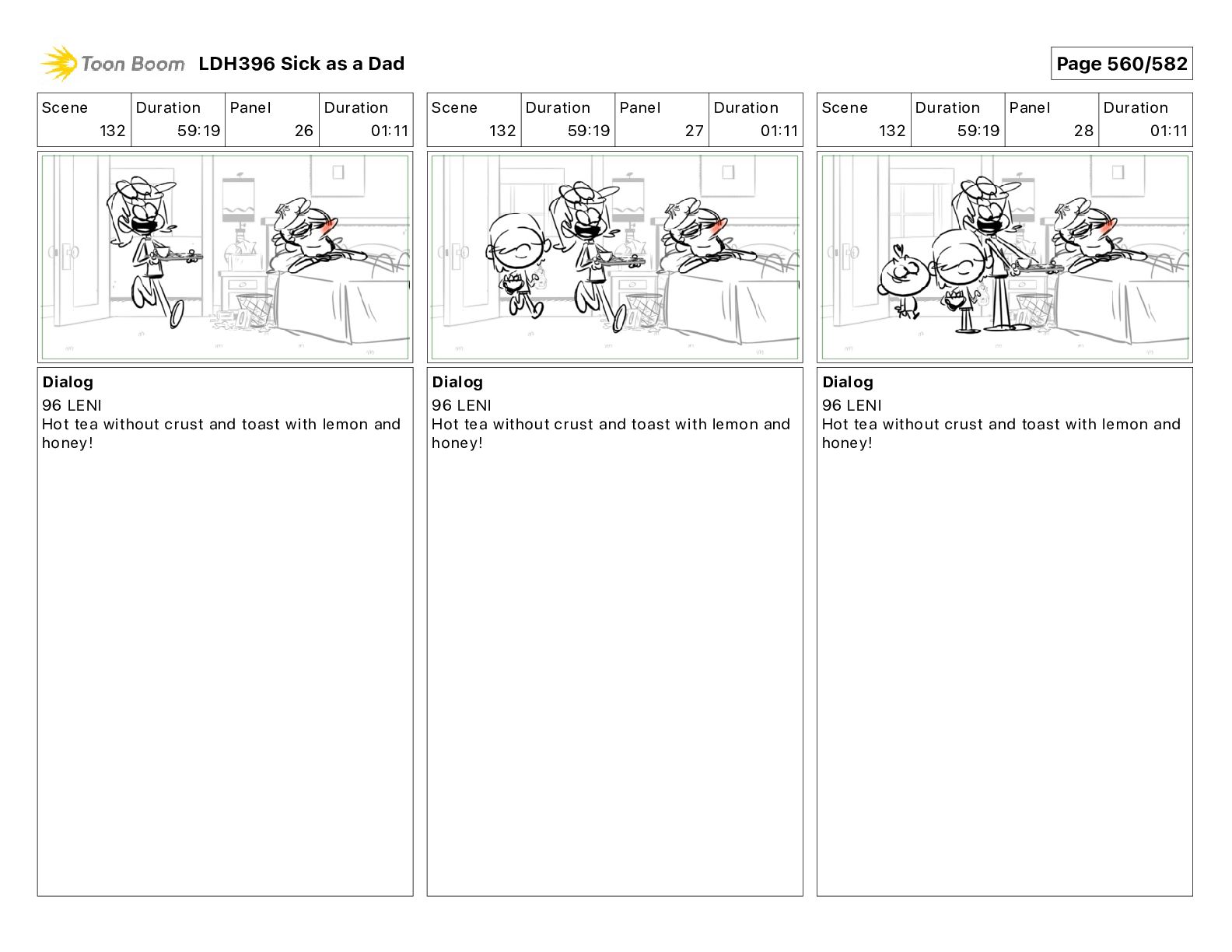 Toon Boom LDH396 Sick as a Dad

Page 560/582

| Scene | Duration | Panel | Duration |
|---|---|---|---|
| 132 | 59:19 | 26 | 01:11 |

Dialog
96 LENI
Hot tea without crust and toast with lemon and honey!

| Scene | Duration | Panel | Duration |
|---|---|---|---|
| 132 | 59:19 | 27 | 01:11 |

Dialog
96 LENI
Hot tea without crust and toast with lemon and honey!

| Scene | Duration | Panel | Duration |
|---|---|---|---|
| 132 | 59:19 | 28 | 01:11 |

Dialog
96 LENI
Hot tea without crust and toast with lemon and honey!