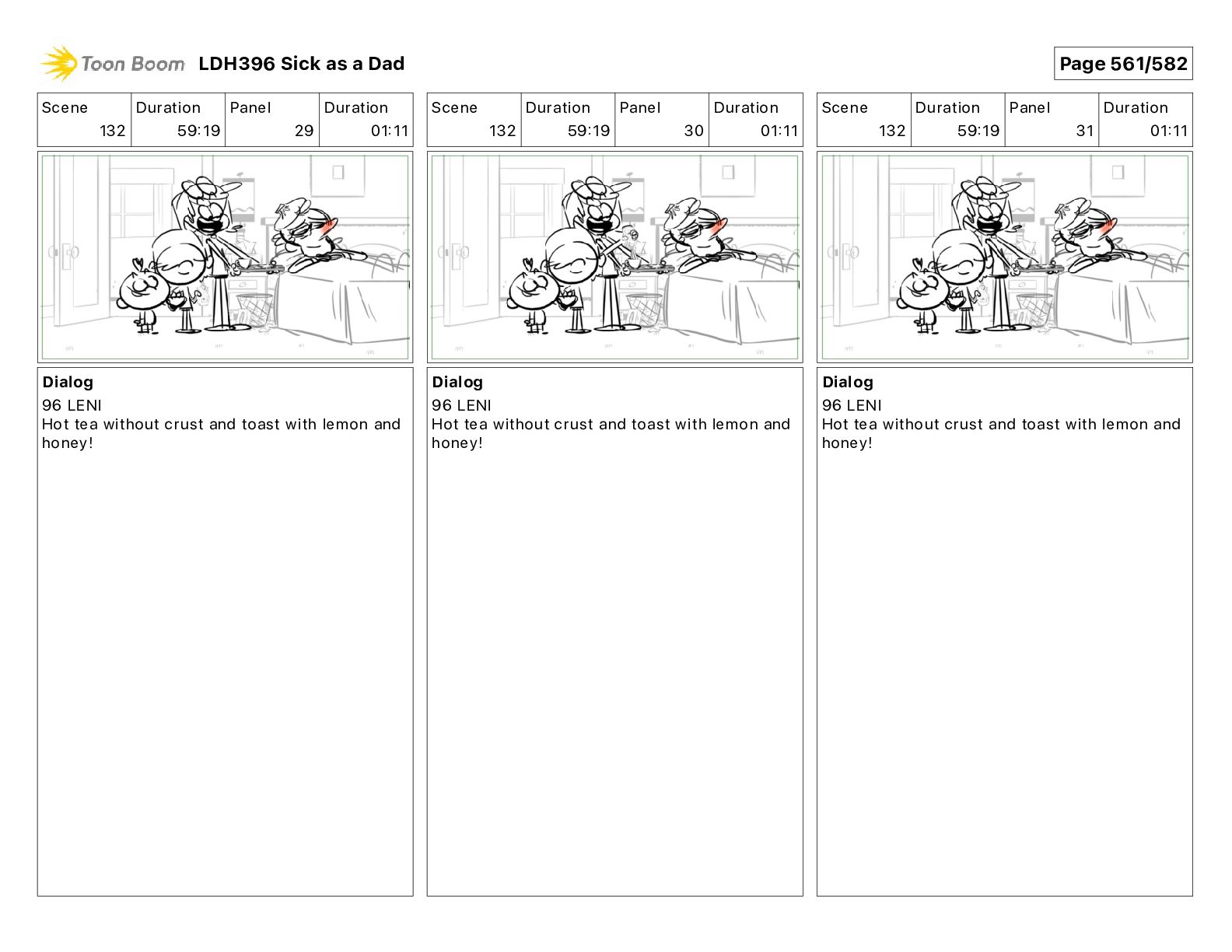 Toon Boom LDH396 Sick as a Dad

Page 561/582

| Scene | Duration | Panel | Duration |
|---|---|---|---|
| 132 | 59:19 | 29 | 01:11 |

Dialog
96 LENI
Hot tea without crust and toast with lemon and honey!

| Scene | Duration | Panel | Duration |
|---|---|---|---|
| 132 | 59:19 | 30 | 01:11 |

Dialog
96 LENI
Hot tea without crust and toast with lemon and honey!

| Scene | Duration | Panel | Duration |
|---|---|---|---|
| 132 | 59:19 | 31 | 01:11 |

Dialog
96 LENI
Hot tea without crust and toast with lemon and honey!