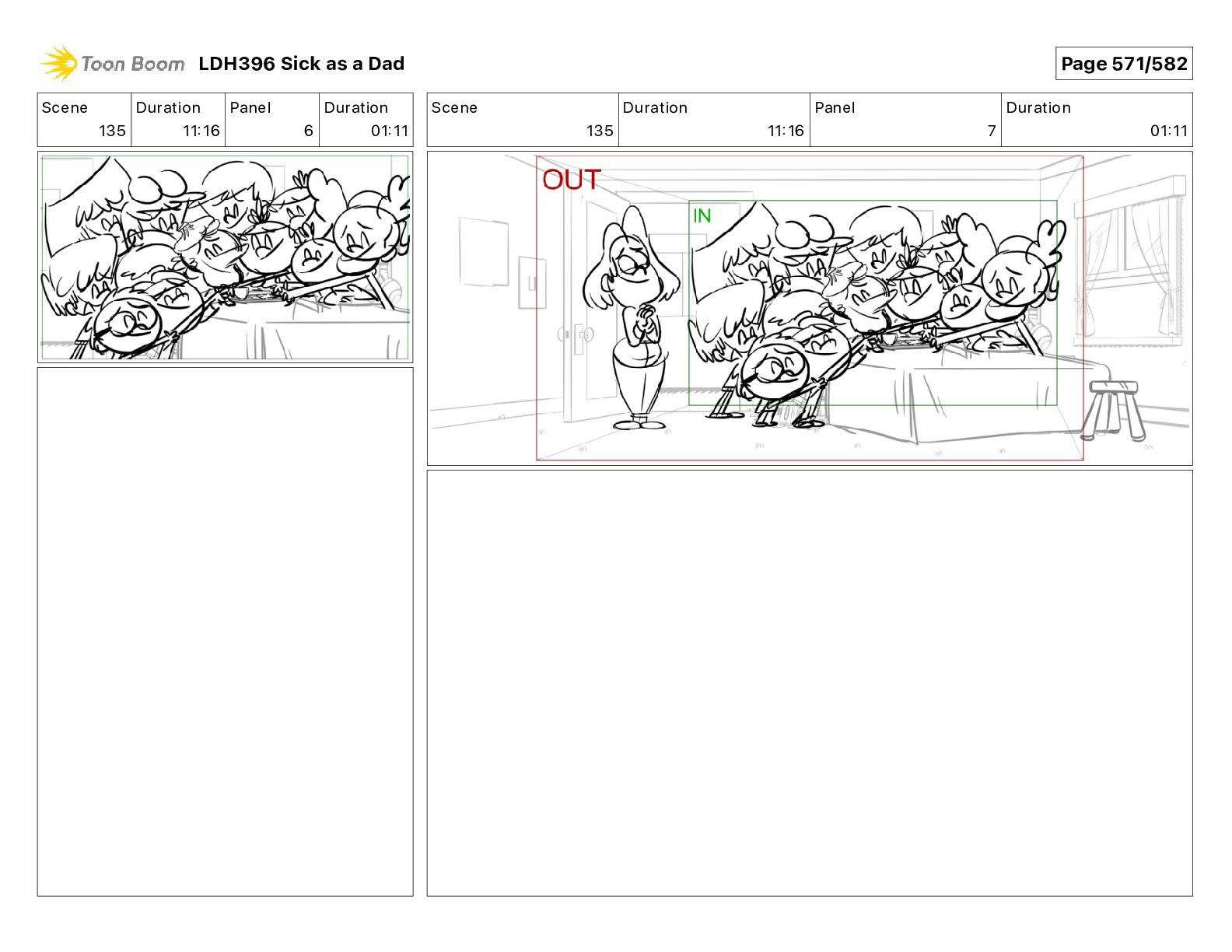 Toon Boom LDH396 Sick as a Dad

Page 571/582

| Scene | Duration | Panel | Duration |
|---|---|---|---|
| 135 | 11:16 | 6 | 01:11 |

| Scene | Duration | Panel | Duration |
|---|---|---|---|
| 135 | 11:16 | 7 | 01:11 |

OUT

IN