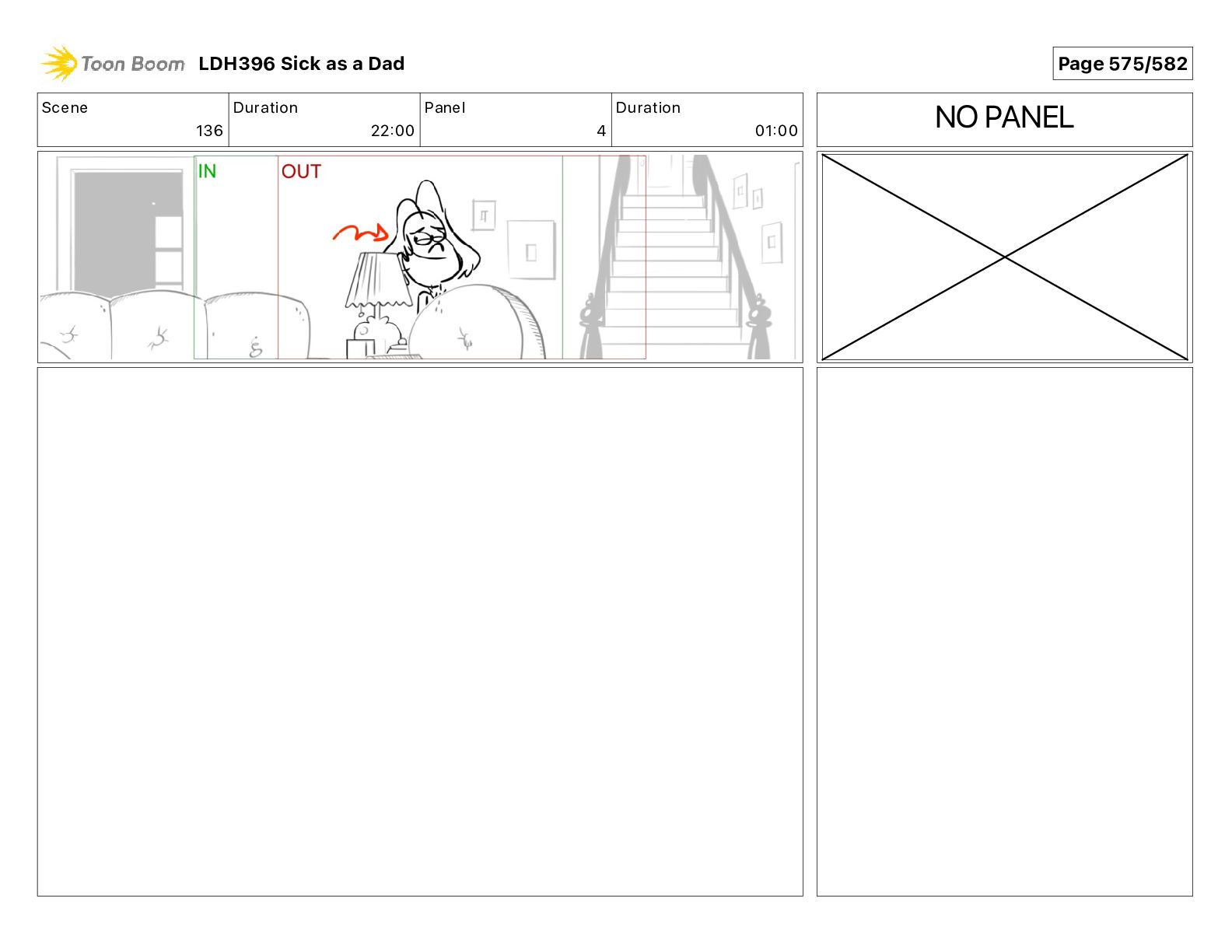 Toon Boom LDH396 Sick as a Dad

Page 575/582

| Scene | Duration | Panel | Duration |
|---|---|---|---|
| 136 | 22:00 | 4 | 01:00 |

NO PANEL

IN

OUT