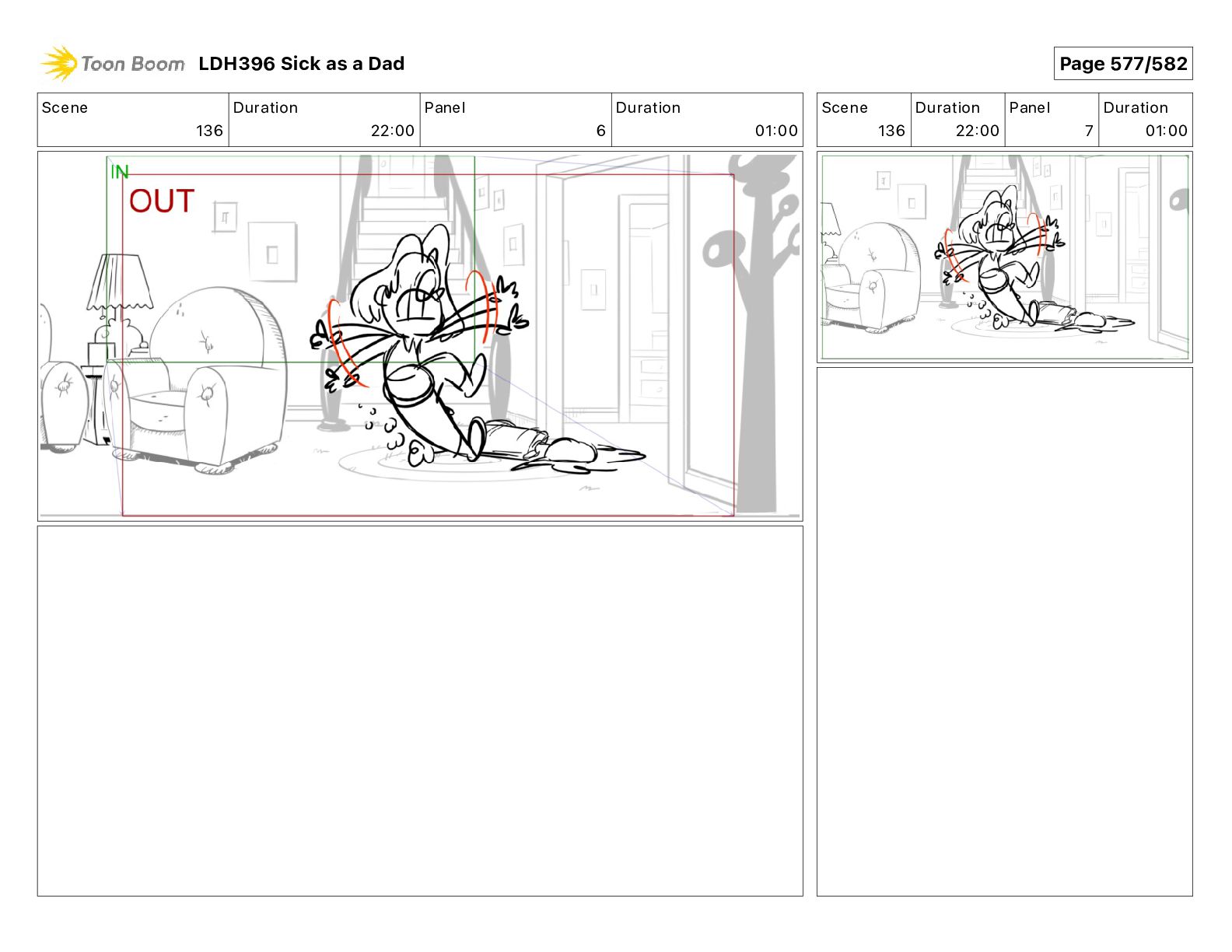 Toon Boom LDH396 Sick as a Dad

Page 577/582

| Scene | Duration | Panel | Duration |
|---|---|---|---|
| 136 | 22:00 | 6 | 01:00 |

IN
OUT

| Scene | Duration | Panel | Duration |
|---|---|---|---|
| 136 | 22:00 | 7 | 01:00 |