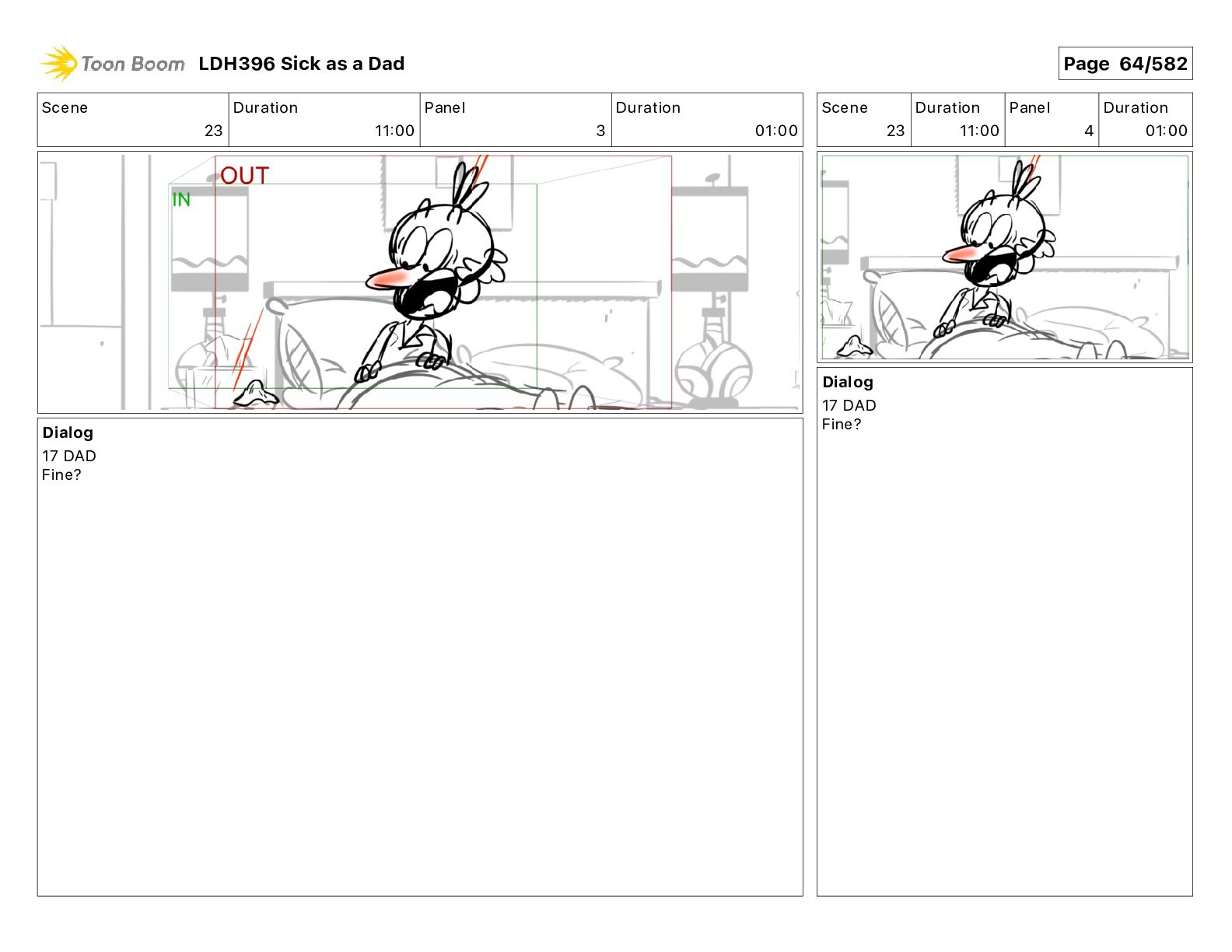 Toon Boom LDH396 Sick as a Dad

Page 64/582

| Scene | Duration | Panel | Duration |
|---|---|---|---|
| 23 | 11:00 | 3 | 01:00 |

OUT
IN

Dialog
17 DAD
Fine?

| Scene | Duration | Panel | Duration |
|---|---|---|---|
| 23 | 11:00 | 4 | 01:00 |

Dialog
17 DAD
Fine?