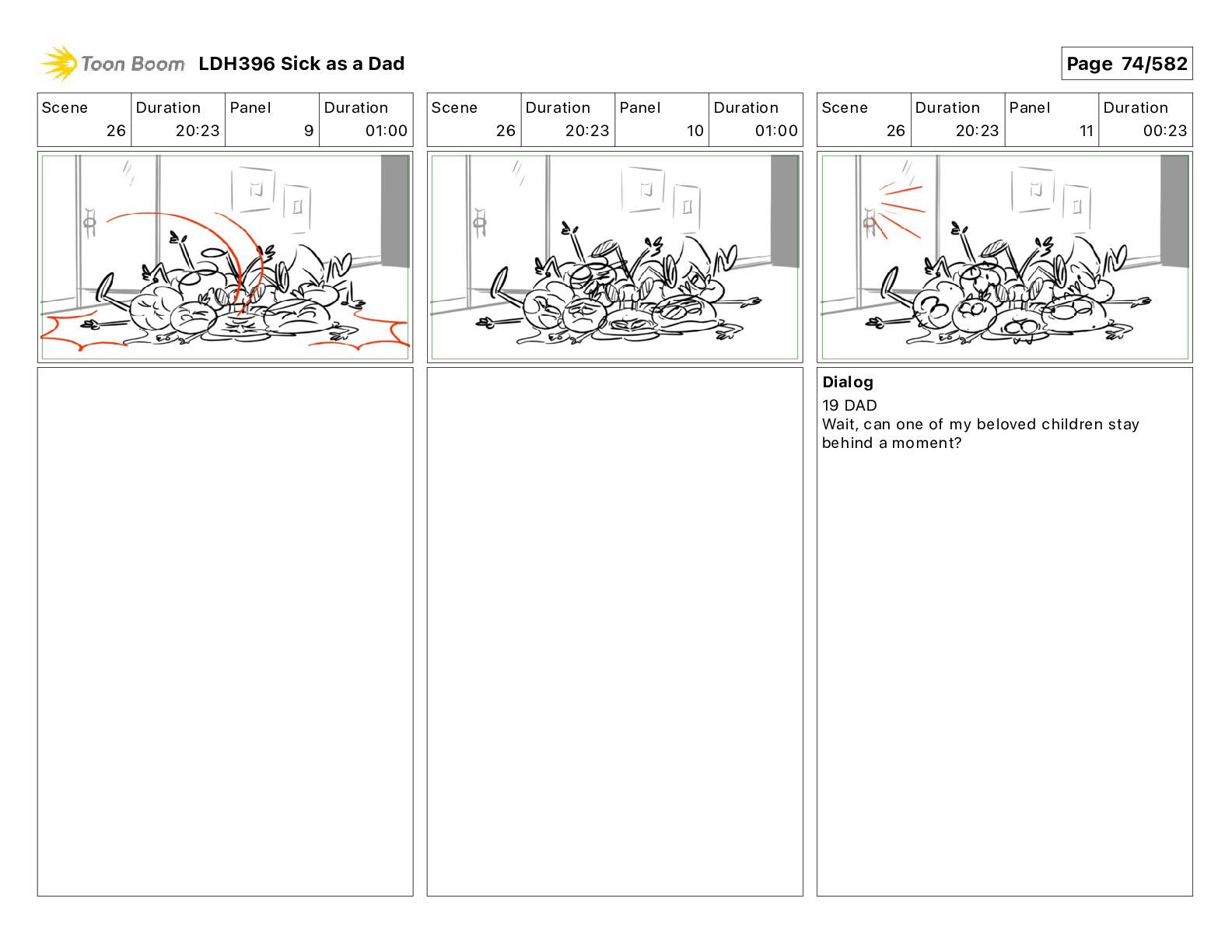 Toon Boom LDH396 Sick as a Dad

Page 74/582

| Scene | Duration | Panel | Duration |
|---|---|---|---|
| 26 | 20:23 | 9 | 01:00 |

| Scene | Duration | Panel | Duration |
|---|---|---|---|
| 26 | 20:23 | 10 | 01:00 |

| Scene | Duration | Panel | Duration |
|---|---|---|---|
| 26 | 20:23 | 11 | 00:23 |

Dialog
19 DAD
Wait, can one of my beloved children stay behind a moment?