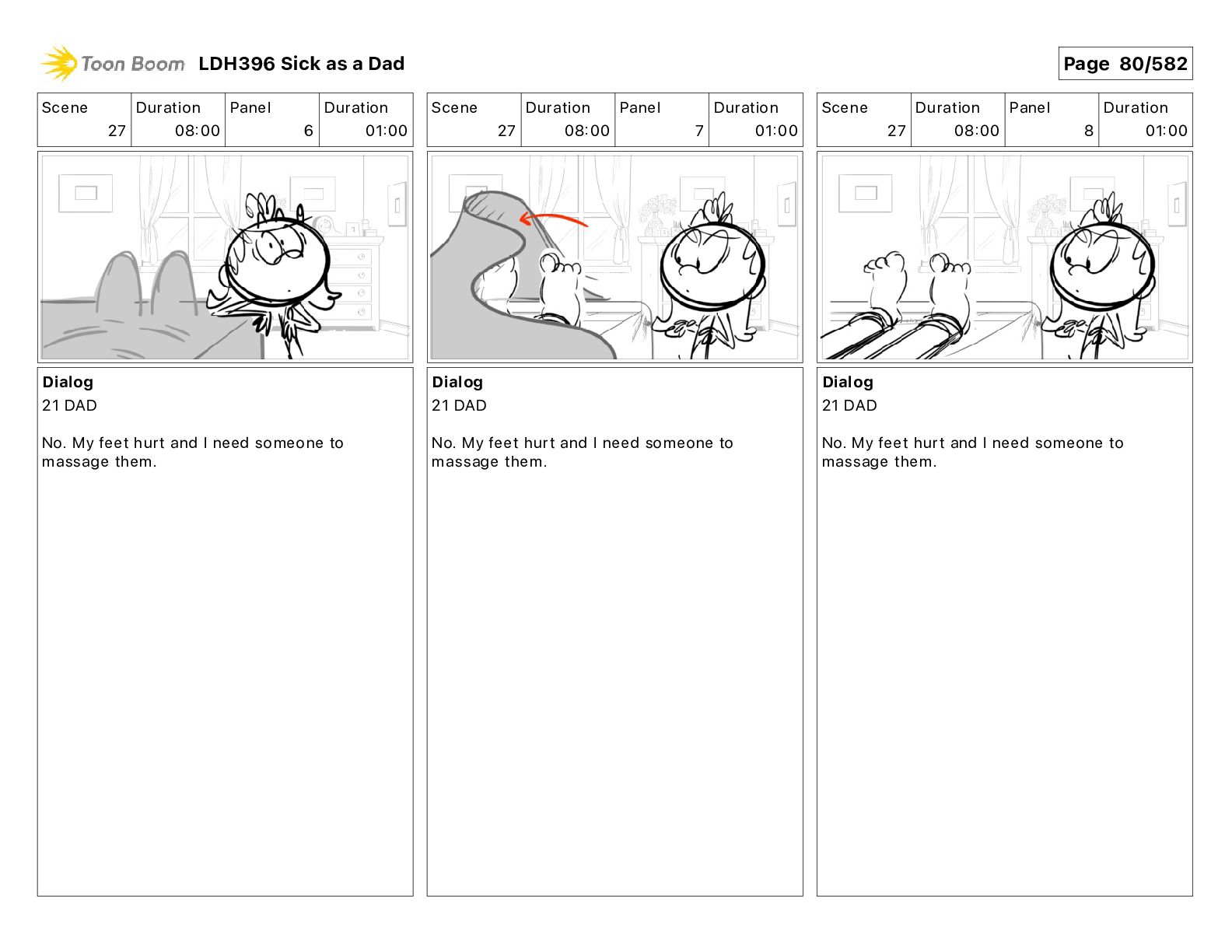 Toon Boom LDH396 Sick as a Dad

Page 80/582

| Scene | Duration | Panel | Duration |
|---|---|---|---|
| 27 | 08:00 | 6 | 01:00 |

Dialog
21 DAD

No. My feet hurt and I need someone to massage them.

| Scene | Duration | Panel | Duration |
|---|---|---|---|
| 27 | 08:00 | 7 | 01:00 |

Dialog
21 DAD

No. My feet hurt and I need someone to massage them.

| Scene | Duration | Panel | Duration |
|---|---|---|---|
| 27 | 08:00 | 8 | 01:00 |

Dialog
21 DAD

No. My feet hurt and I need someone to massage them.