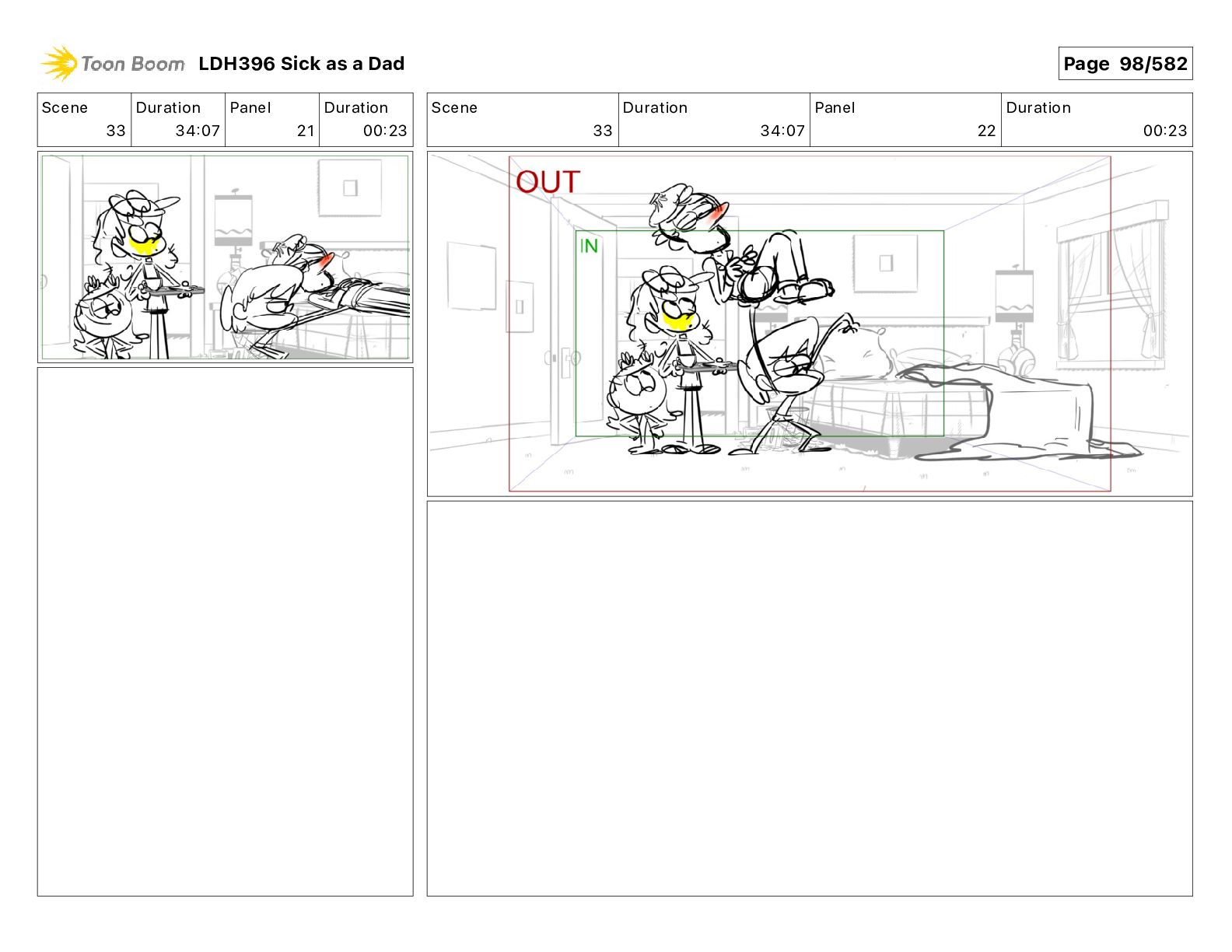 Toon Boom LDH396 Sick as a Dad

Page 98/582

| Scene | Duration | Panel | Duration |
|---|---|---|---|
| 33 | 34:07 | 21 | 00:23 |

| Scene | Duration | Panel | Duration |
|---|---|---|---|
| 33 | 34:07 | 22 | 00:23 |

OUT

IN