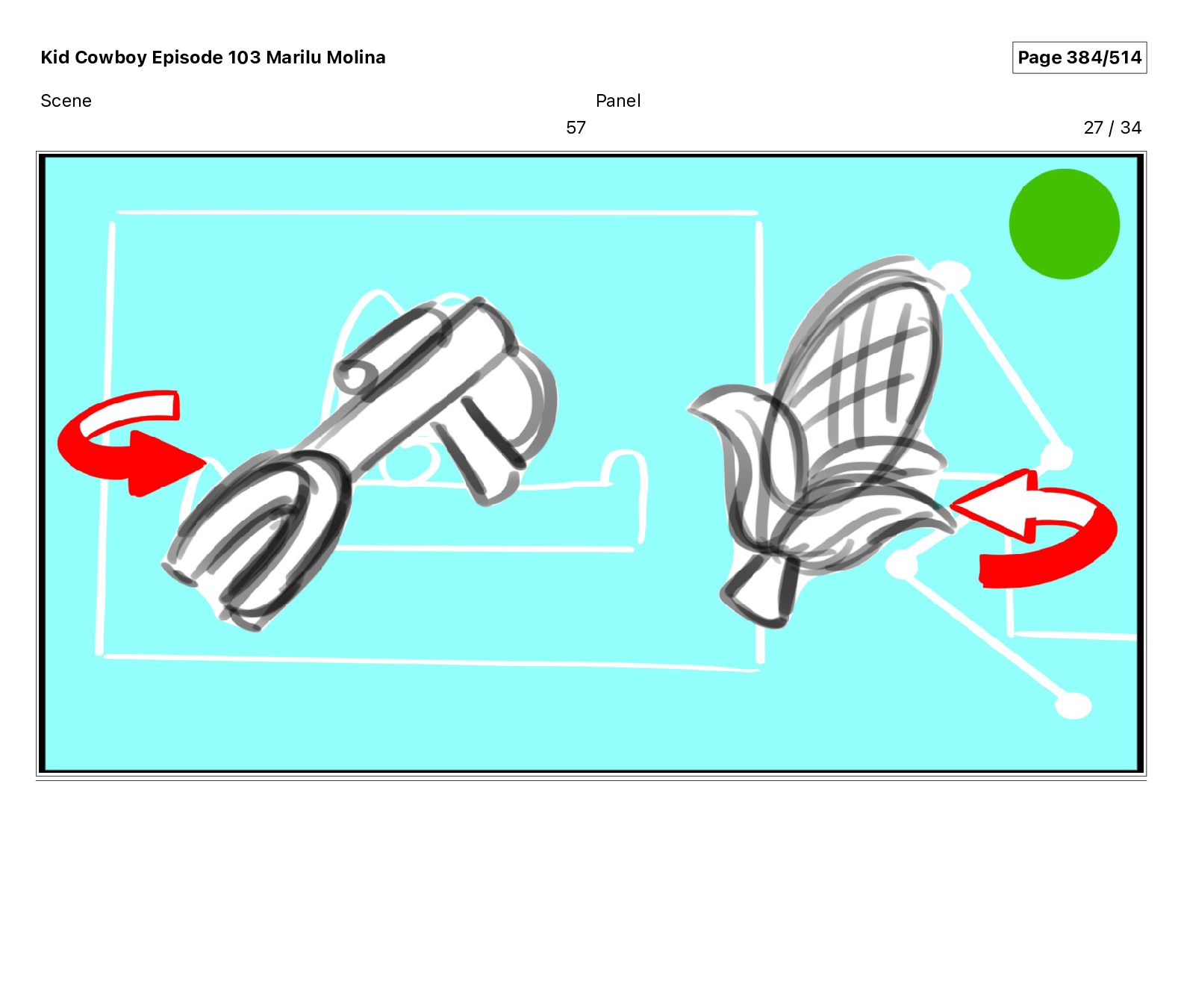 Kid Cowboy Episode 103 Marilu Molina

Page 384/514

Scene

Panel

57

27 / 34