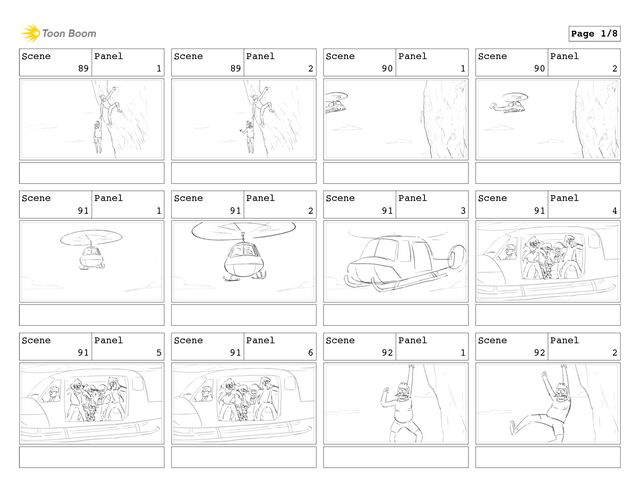 Toon Boom

Page 1/8

Scene 89 Panel 1

Scene 89 Panel 2

Scene 90 Panel 1

Scene 90 Panel 2

Scene 91 Panel 1

Scene 91 Panel 2

Scene 91 Panel 3

Scene 91 Panel 4

Scene 91 Panel 5

Scene 91 Panel 6

Scene 92 Panel 1

Scene 92 Panel 2