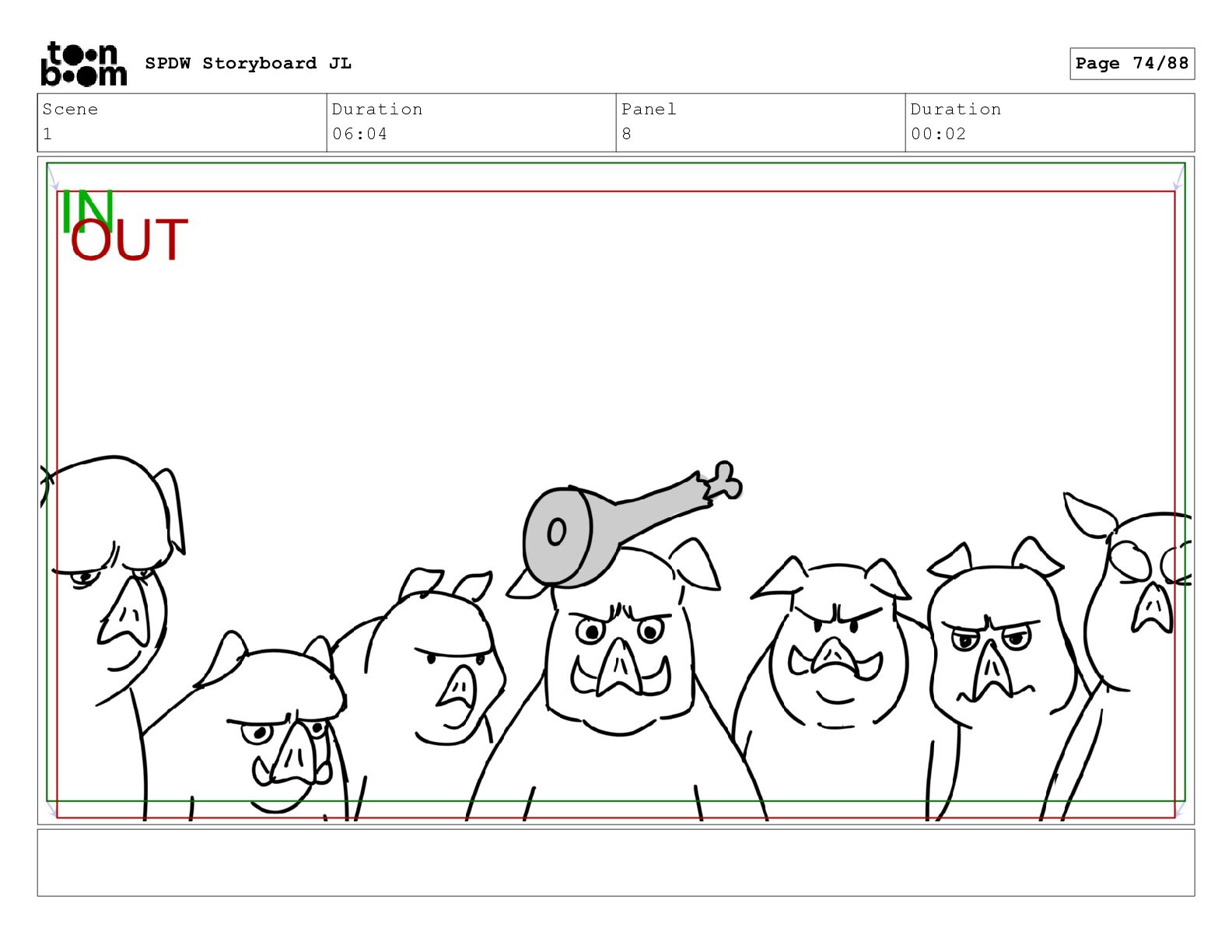 toon boom SPDW Storyboard JL

Page 74/88

| Scene | Duration | Panel | Duration |
|---|---|---|---|
| 1 | 06:04 | 8 | 00:02 |

IN
OUT