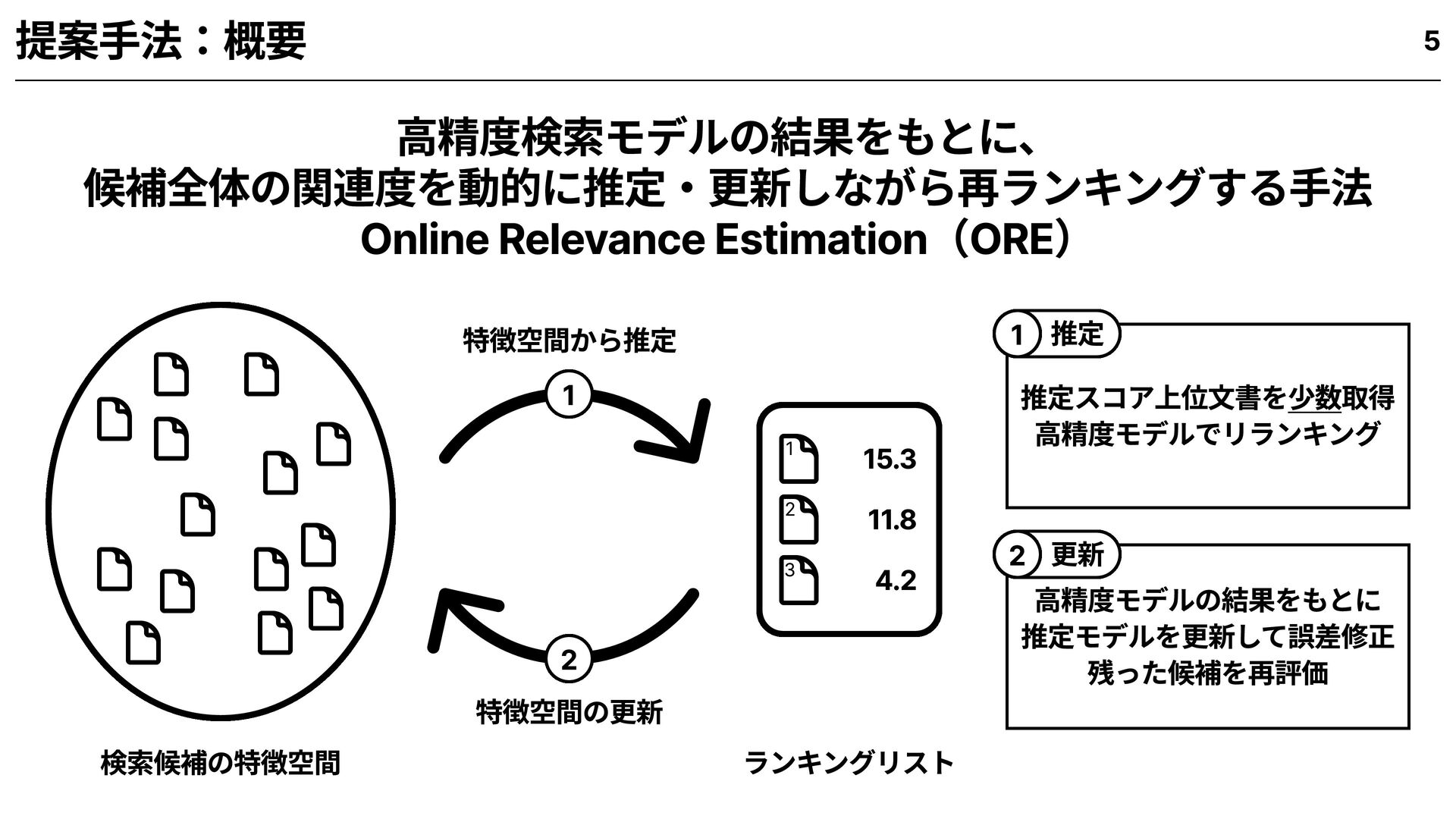 提案手法：概要

5

高精度検索モデルの結果をもとに、
候補全体の関連度を動的に推定・更新しながら再ランキングする手法
Online Relevance Estimation（ORE）

特徴空間から推定

1

2

特徴空間の更新

検索候補の特徴空間

1 15.3
2 11.8
3 4.2

ランキングリスト

1 推定

推定スコア上位文書を少数取得
高精度モデルでリランキング

2 更新

高精度モデルの結果をもとに
推定モデルを更新して誤差修正
残った候補を再評価